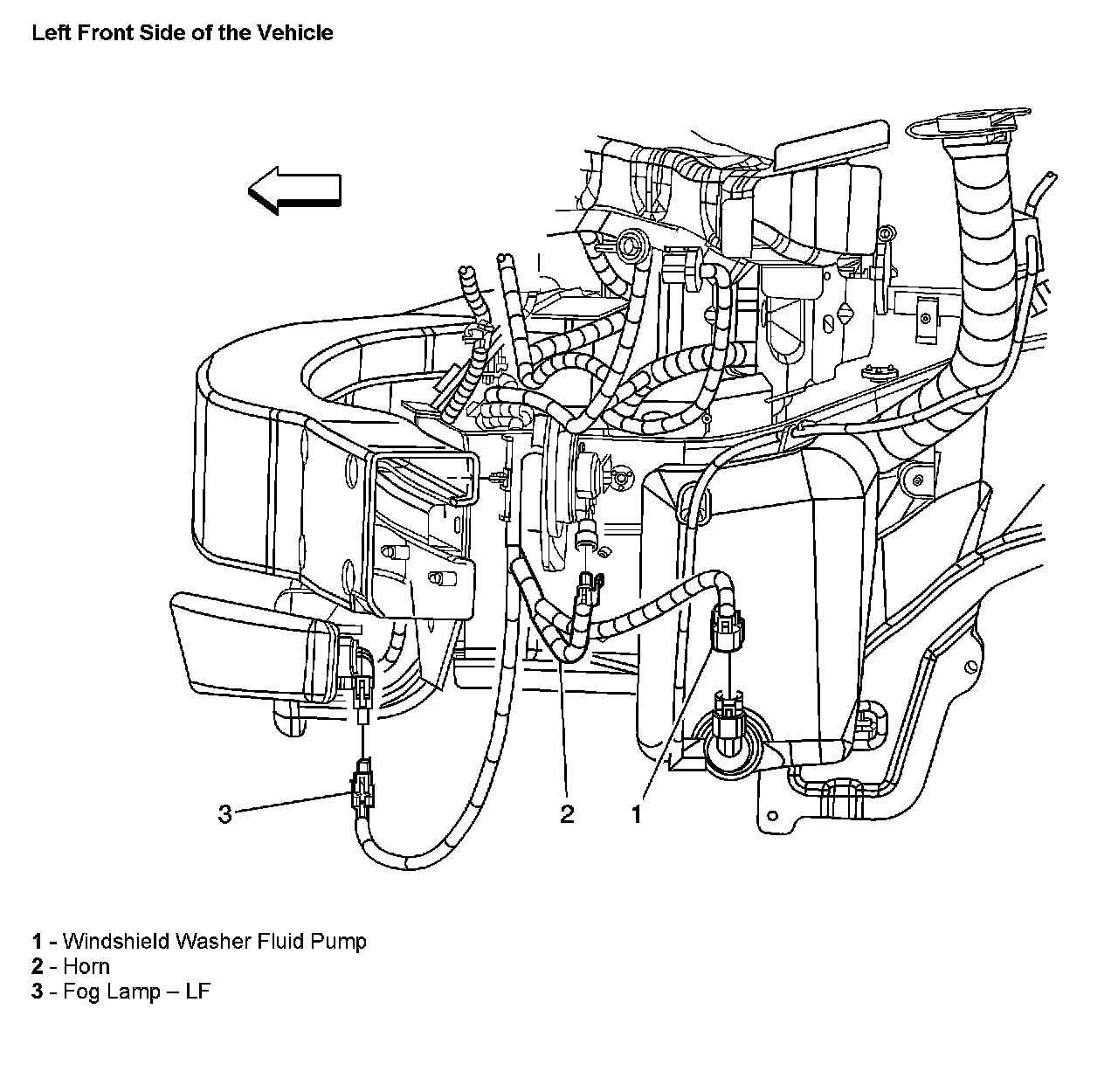 Left Front Side of the Vehicle

3

2

1

1 - Windshield Washer Fluid Pump
2 - Horn
3 - Fog Lamp – LF