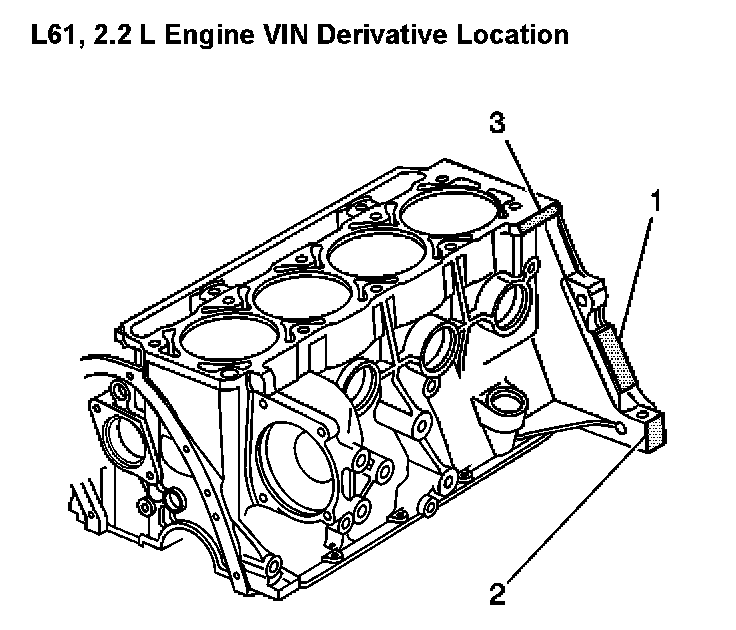 L61, 2.2 L Engine VIN Derivative Location

3

1

2