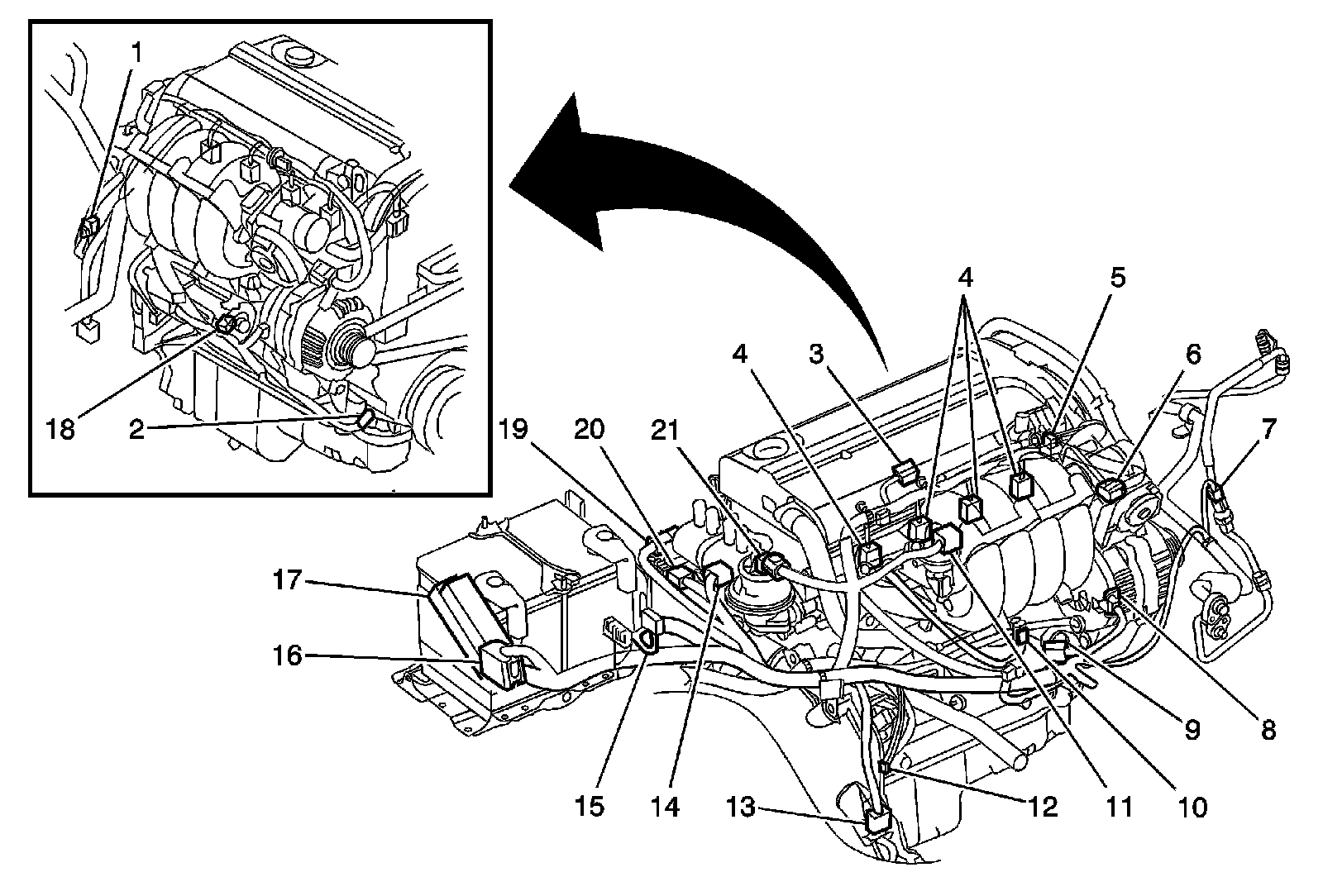 1
18
2
19
20
21
4
3
4
5
6
7
17
16
15
14
13
12
11
10
9
8