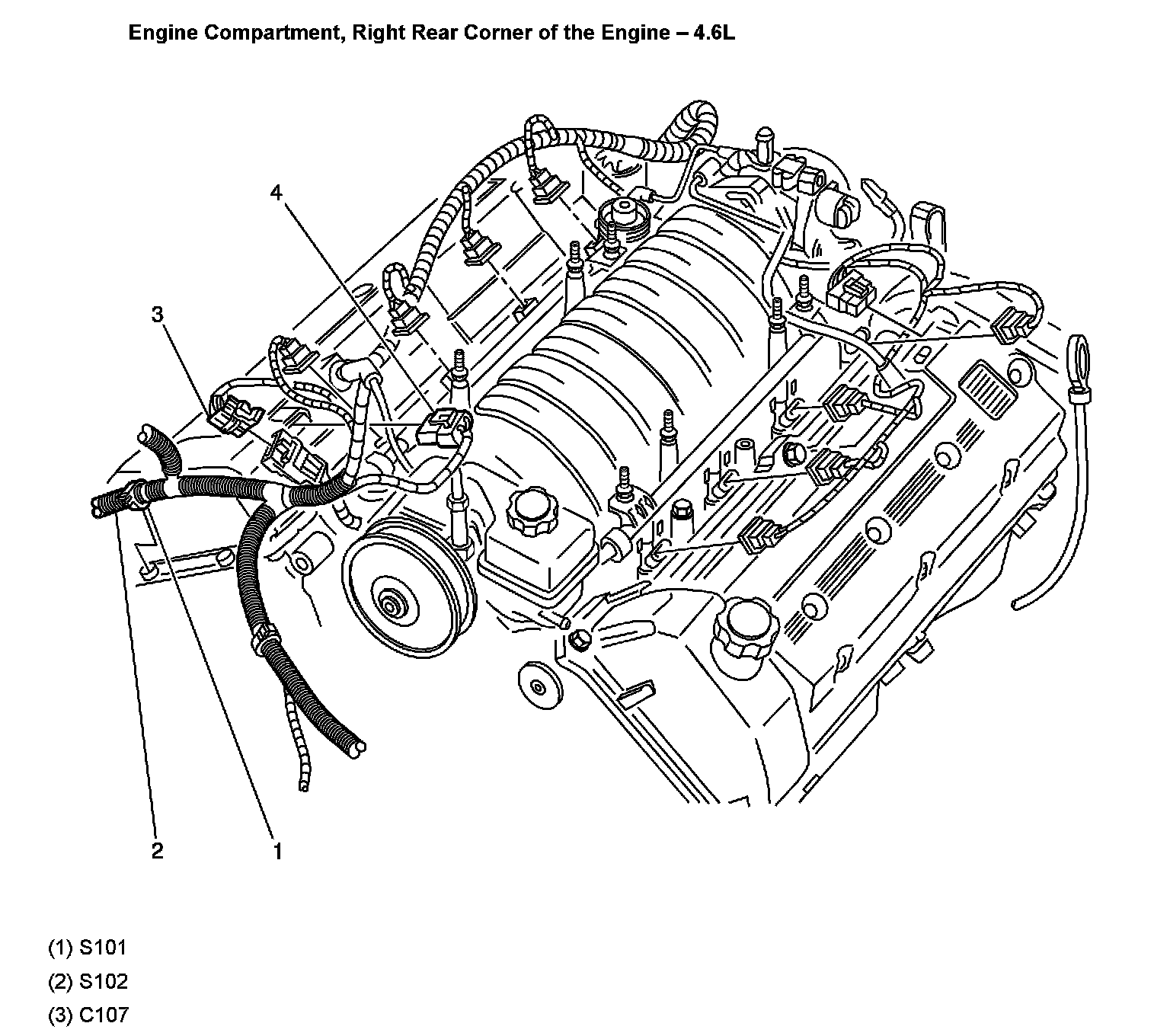 Engine Compartment, Right Rear Corner of the Engine – 4.6L

4

3

2

1

(1) S101

(2) S102

(3) C107