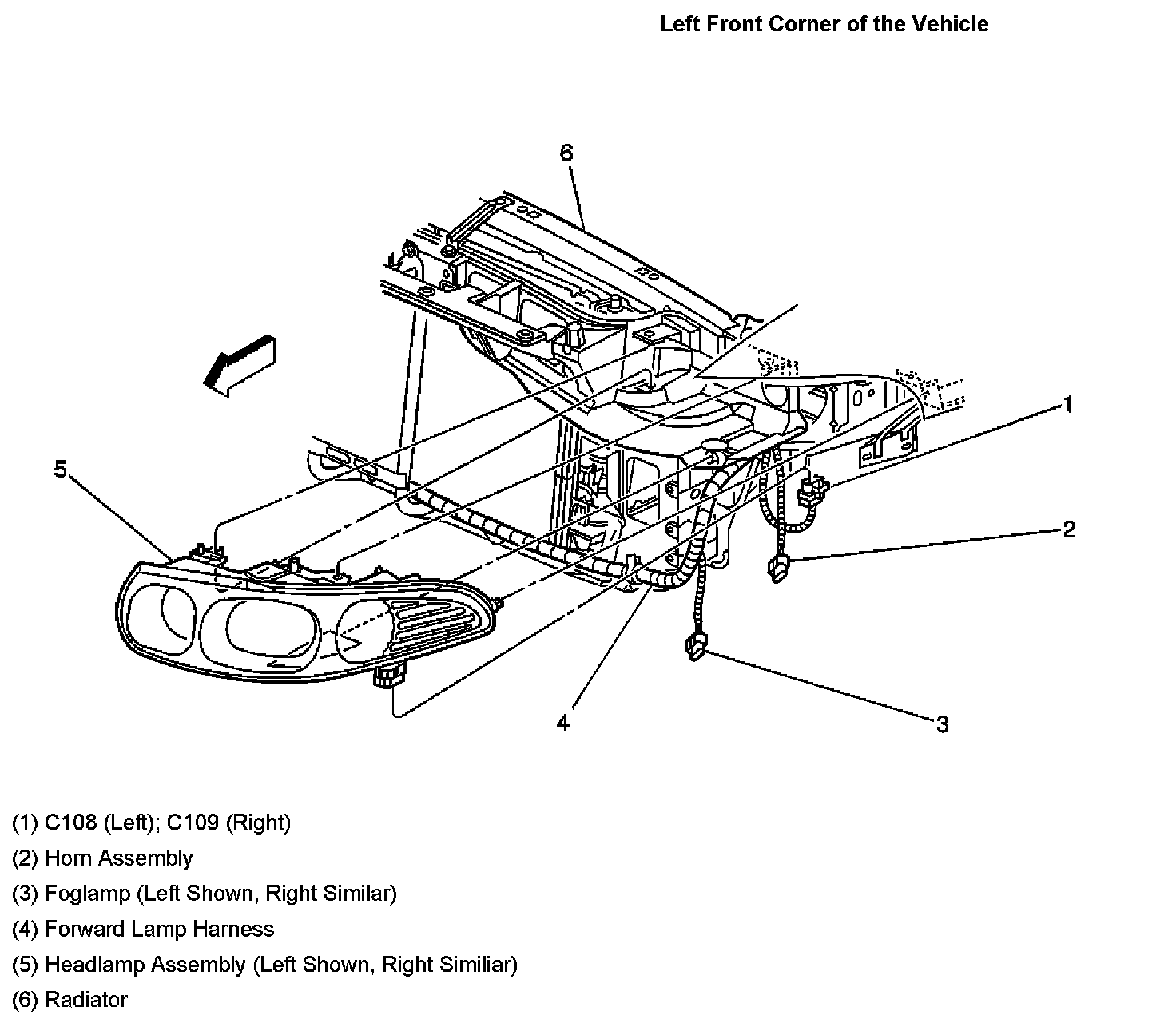 Left Front Corner of the Vehicle

6

1

5

2

4

3

(1) C108 (Left); C109 (Right)

(2) Horn Assembly

(3) Foglamp (Left Shown, Right Similar)

(4) Forward Lamp Harness

(5) Headlamp Assembly (Left Shown, Right Similiar)

(6) Radiator