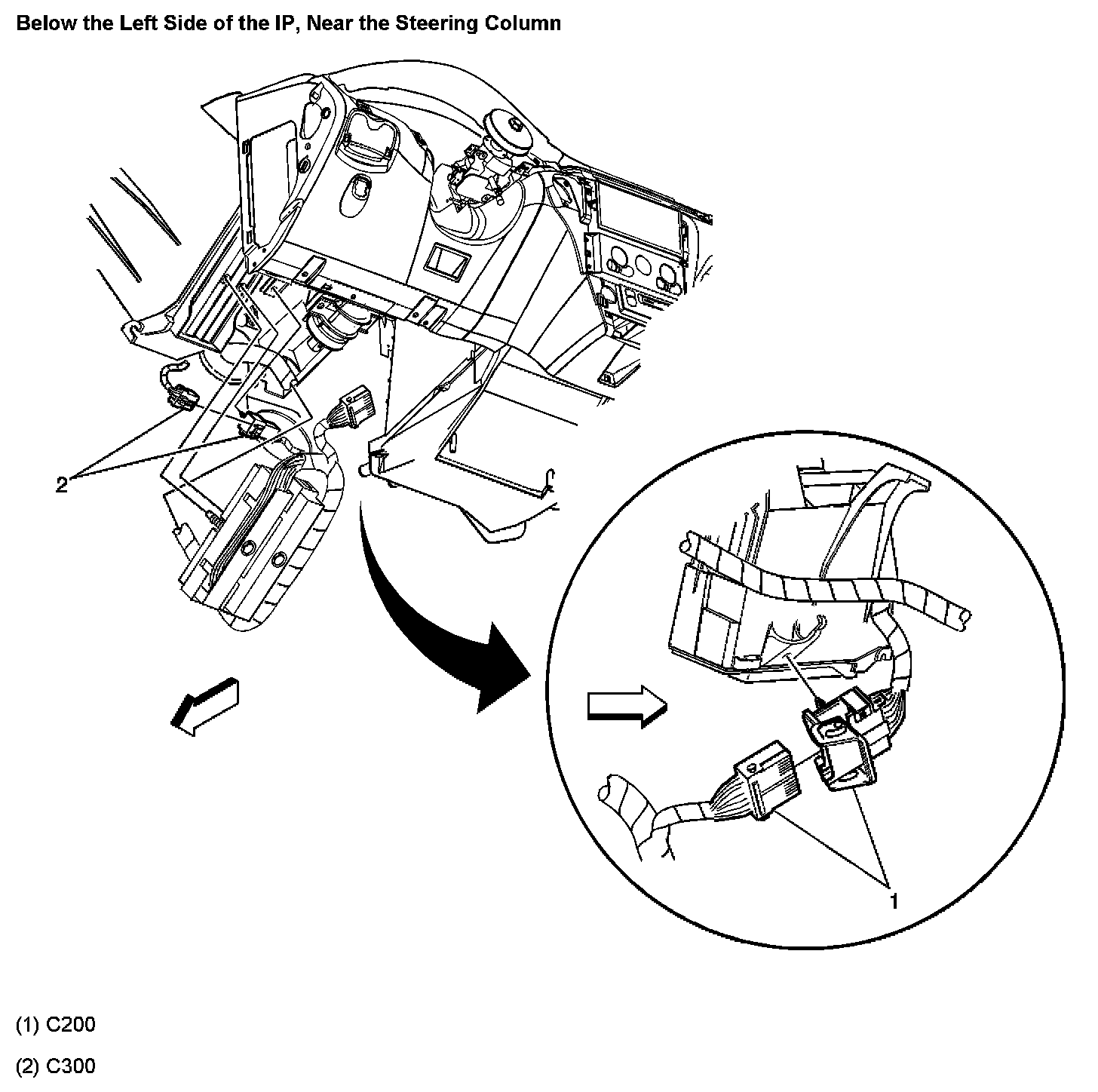 Below the Left Side of the IP, Near the Steering Column

2

1

(1) C200

(2) C300