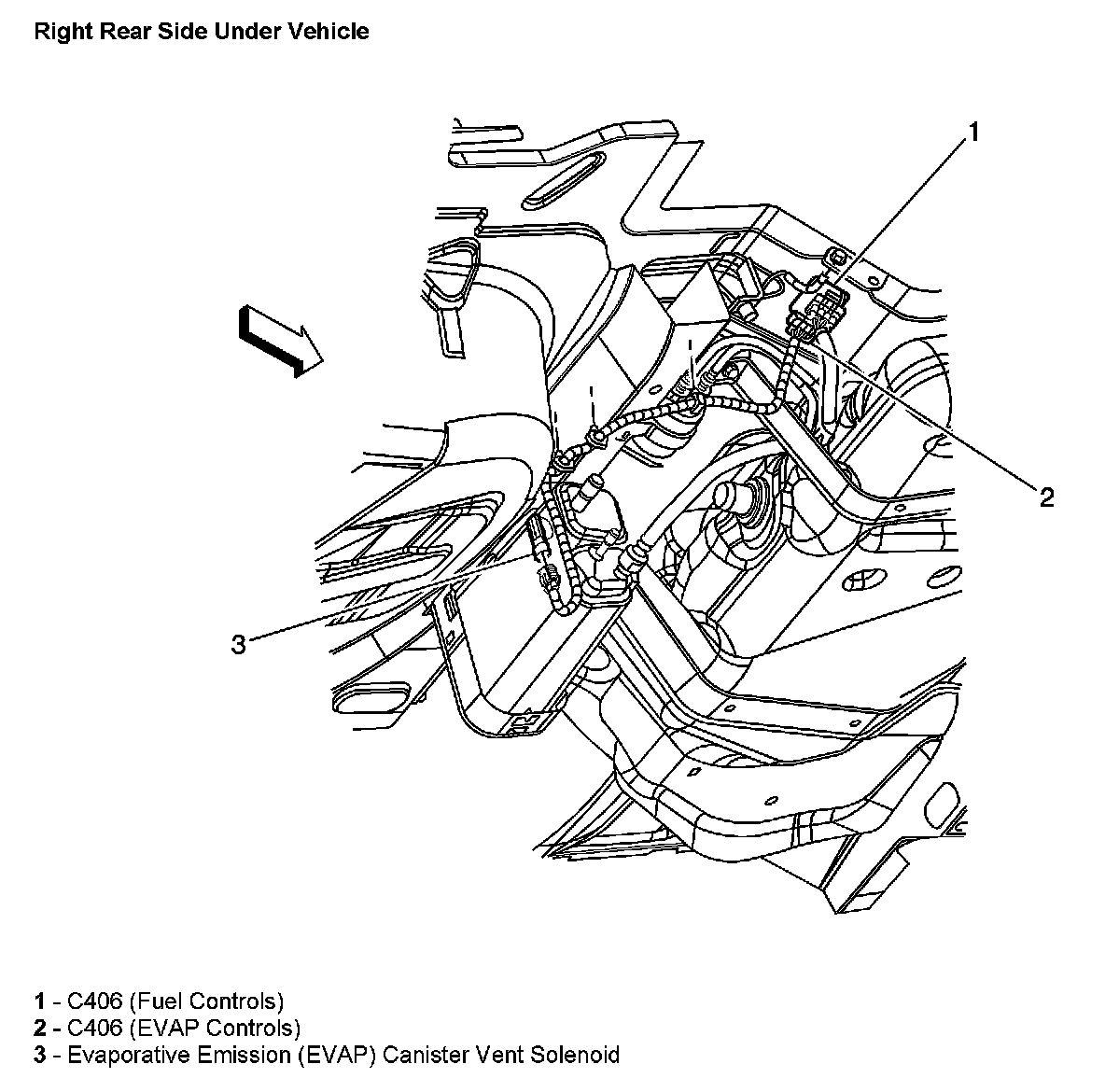 Right Rear Side Under Vehicle

1

2

3

1 - C406 (Fuel Controls)
2 - C406 (EVAP Controls)
3 - Evaporative Emission (EVAP) Canister Vent Solenoid