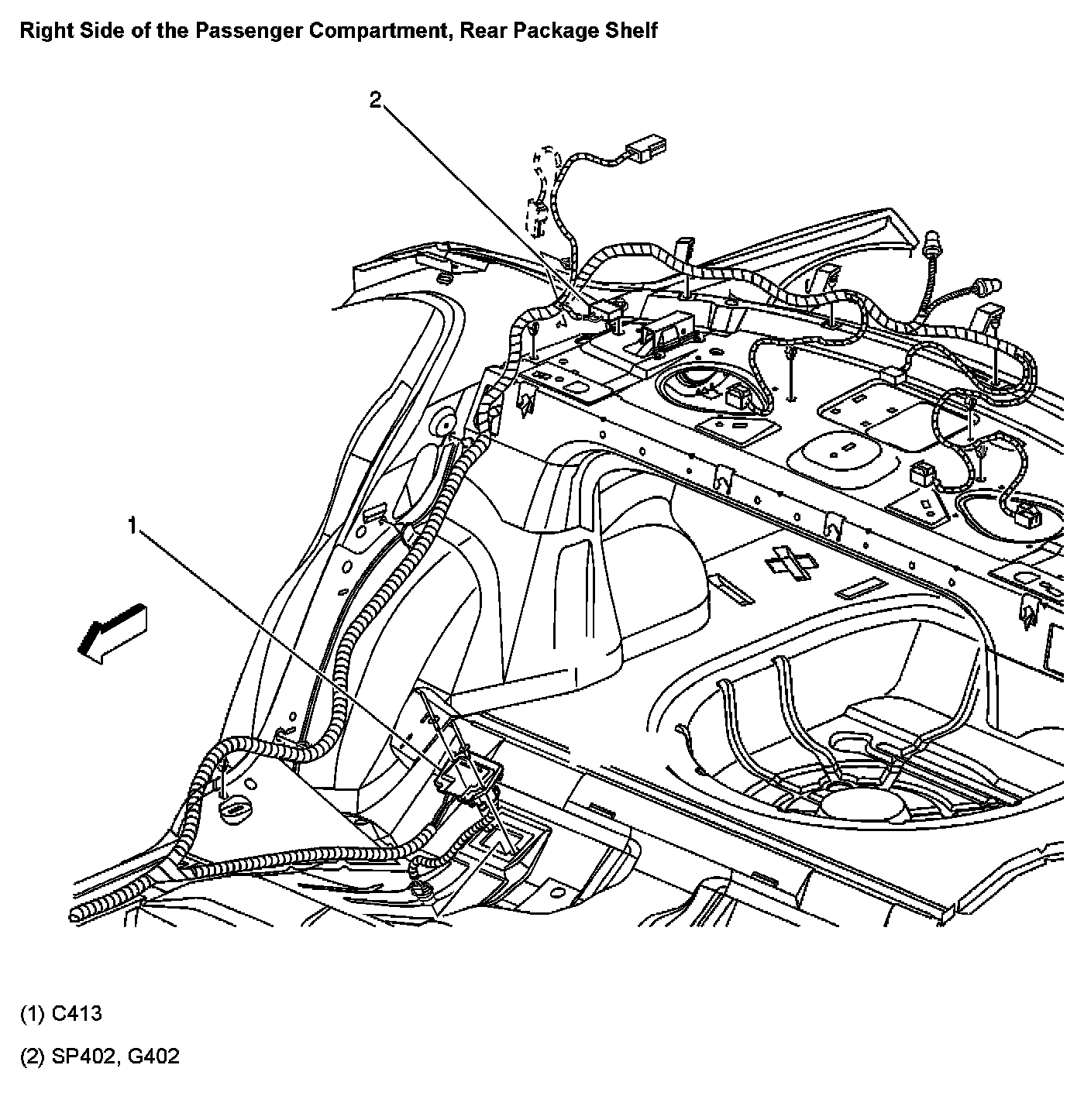 Right Side of the Passenger Compartment, Rear Package Shelf

2

1

(1) C413

(2) SP402, G402