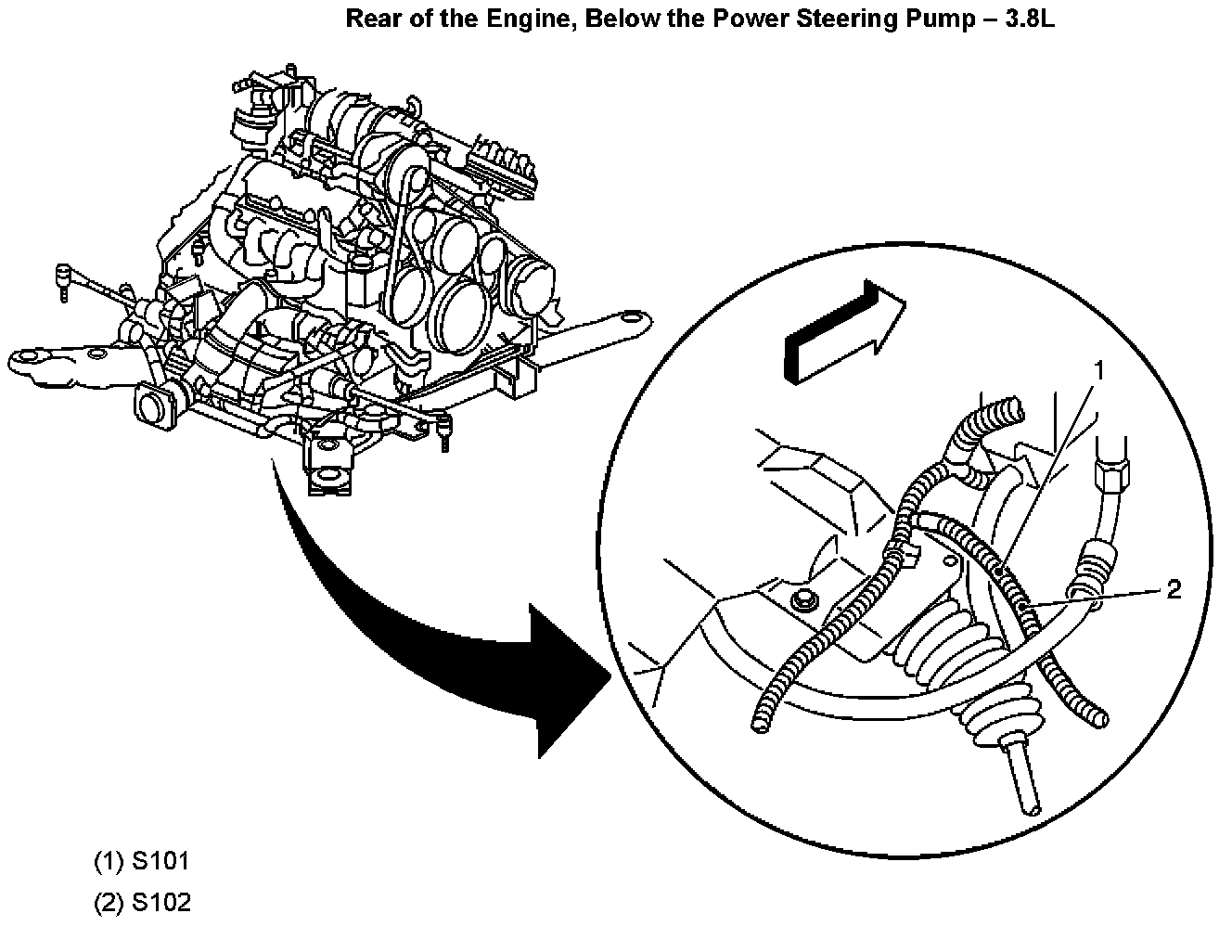 Rear of the Engine, Below the Power Steering Pump – 3.8L

1

2

(1) S101

(2) S102