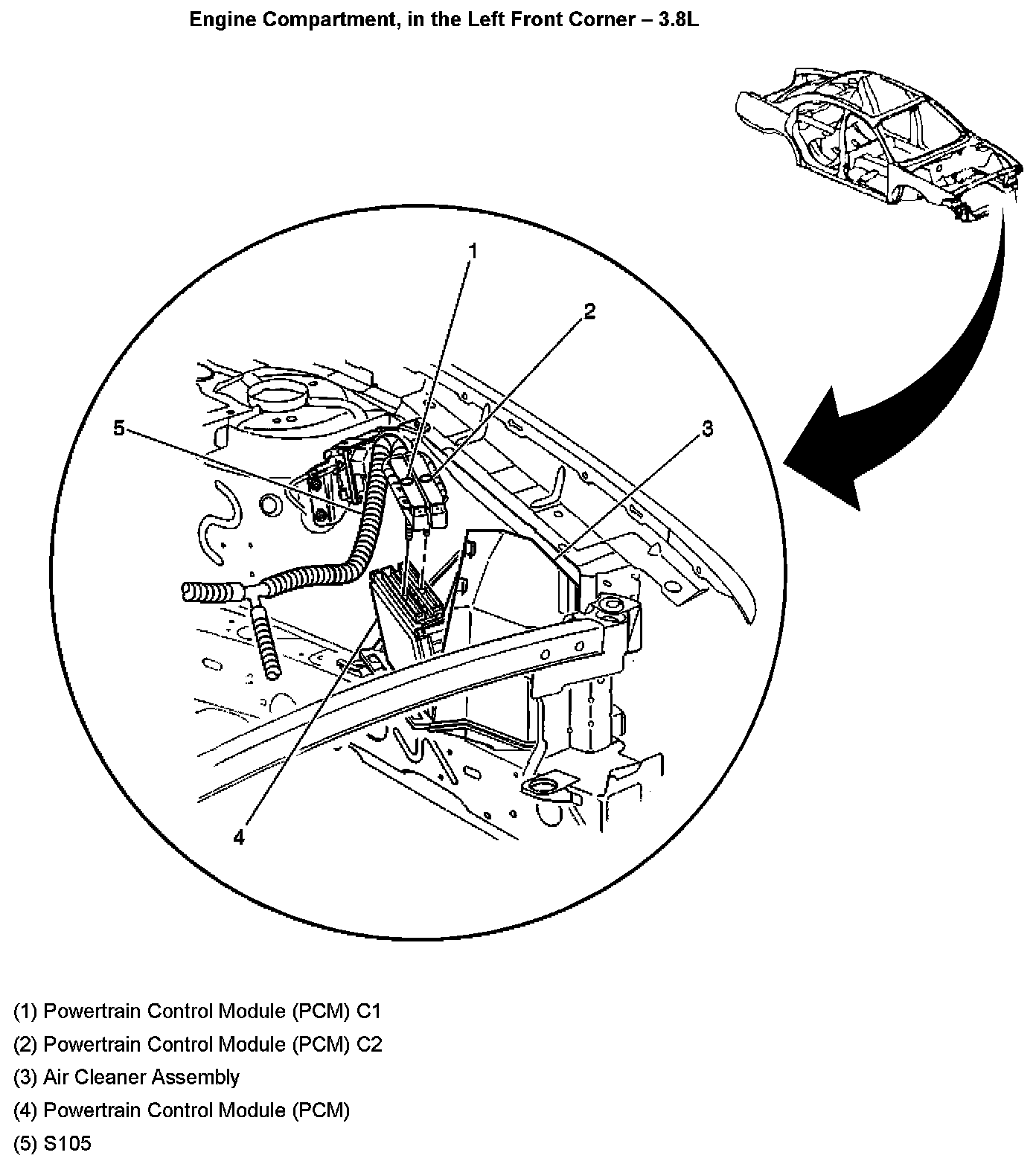 Engine Compartment, in the Left Front Corner – 3.8L

1

2

5

3

4

(1) Powertrain Control Module (PCM) C1

(2) Powertrain Control Module (PCM) C2

(3) Air Cleaner Assembly

(4) Powertrain Control Module (PCM)

(5) S105