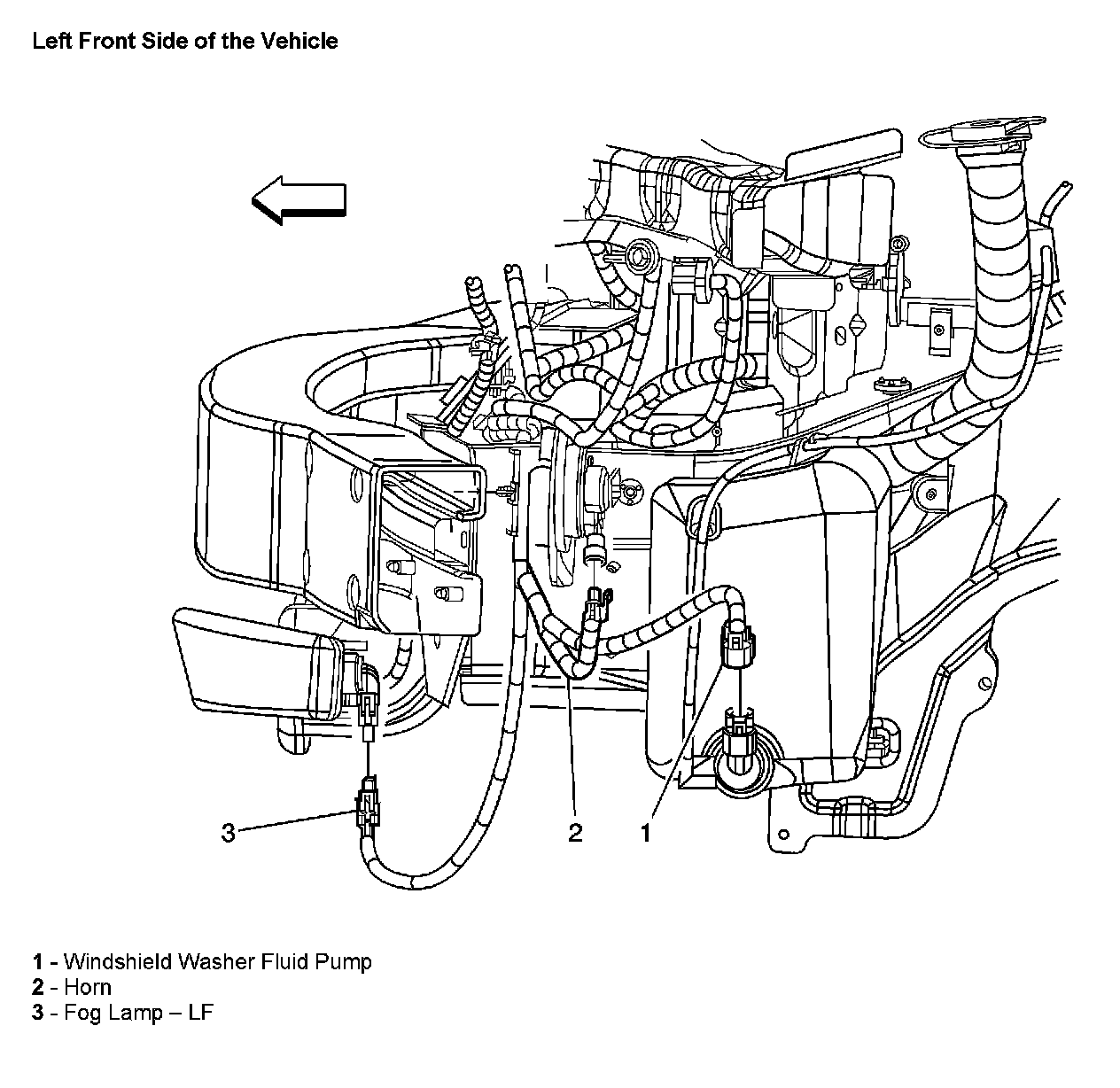 Left Front Side of the Vehicle

3

2

1

1 - Windshield Washer Fluid Pump
2 - Horn
3 - Fog Lamp – LF