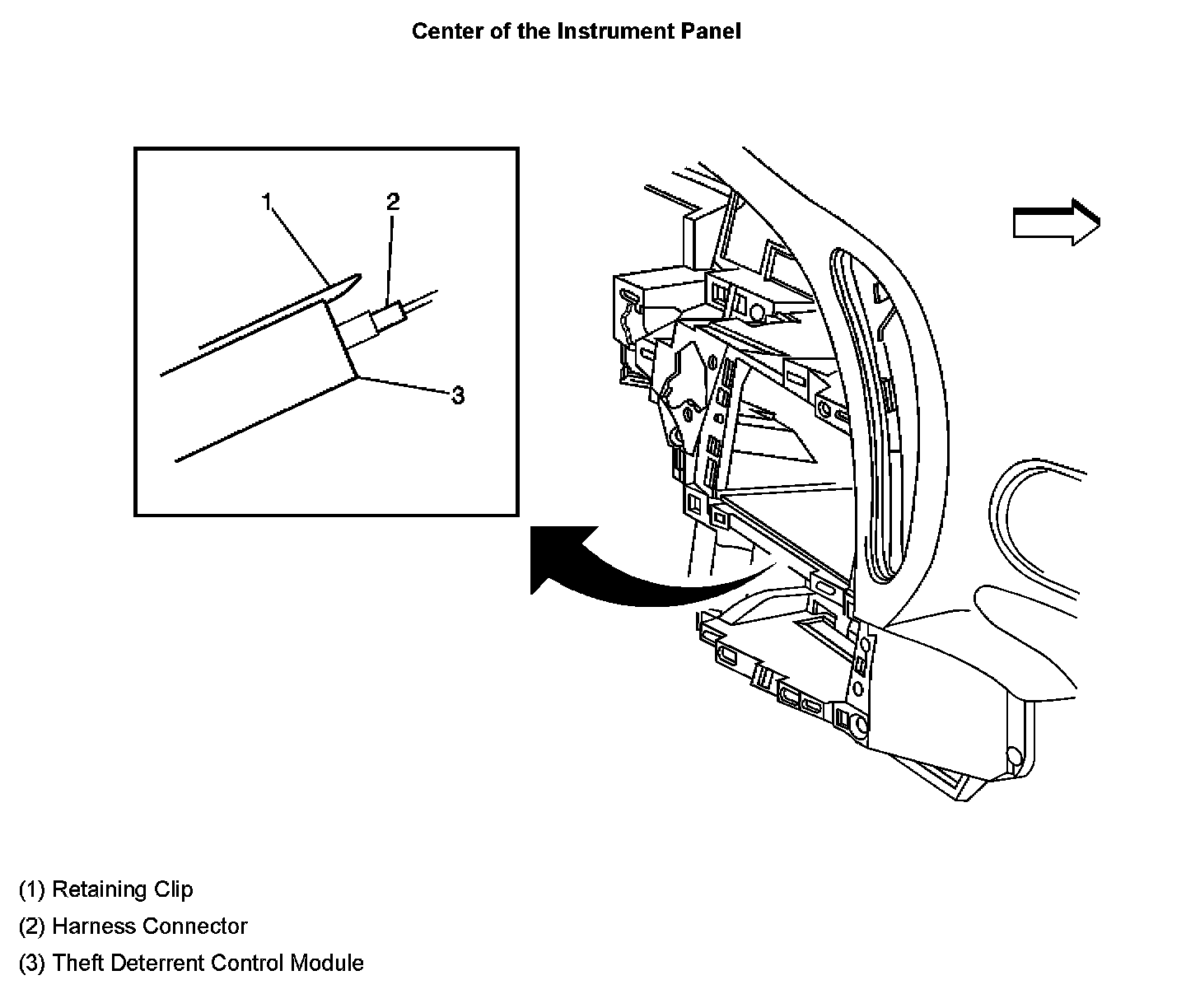 Center of the Instrument Panel

1
2
3

(1) Retaining Clip
(2) Harness Connector
(3) Theft Deterrent Control Module