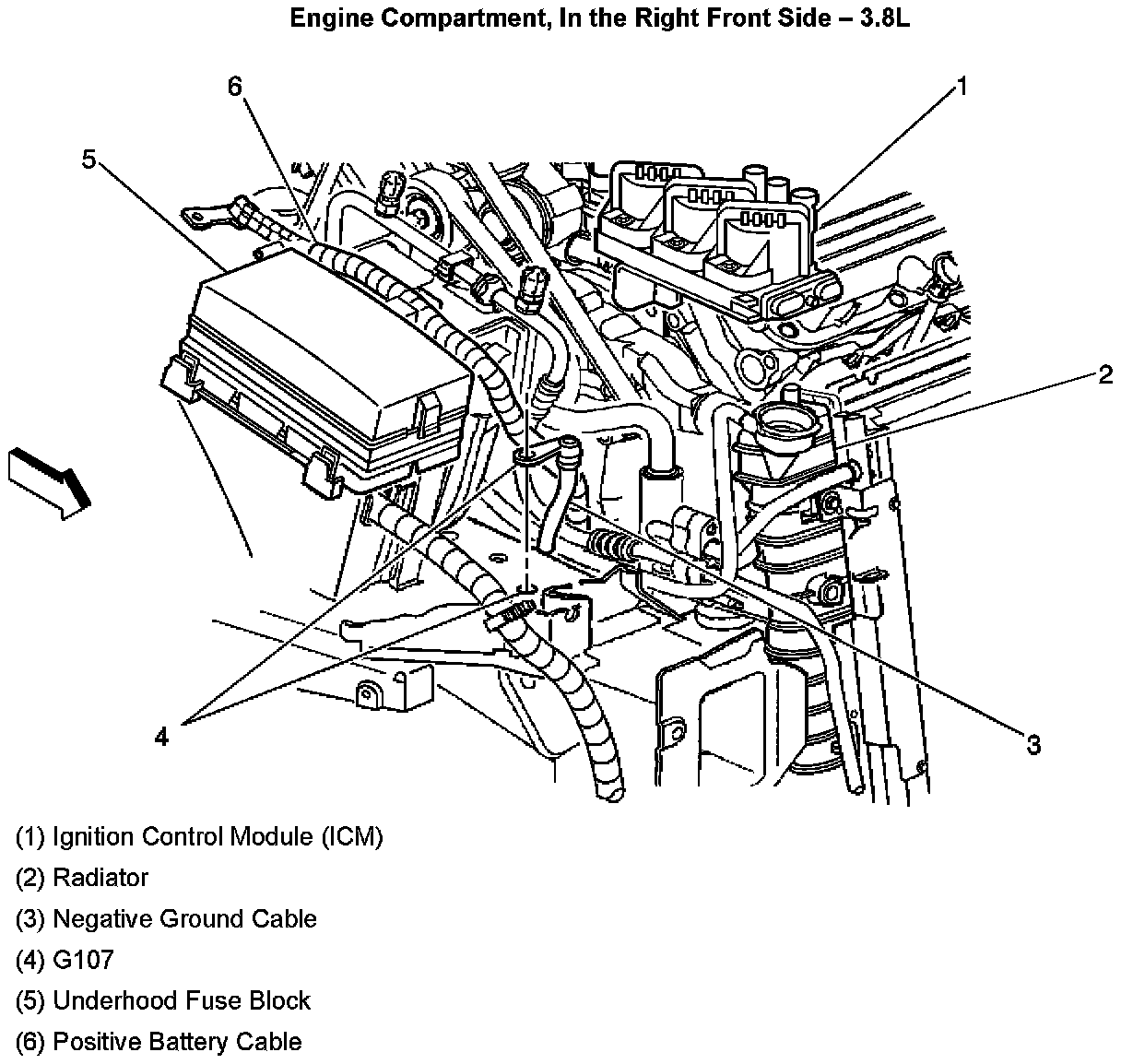 Engine Compartment, In the Right Front Side – 3.8L

6

1

5

2

4

3

(1) Ignition Control Module (ICM)

(2) Radiator

(3) Negative Ground Cable

(4) G107

(5) Underhood Fuse Block

(6) Positive Battery Cable