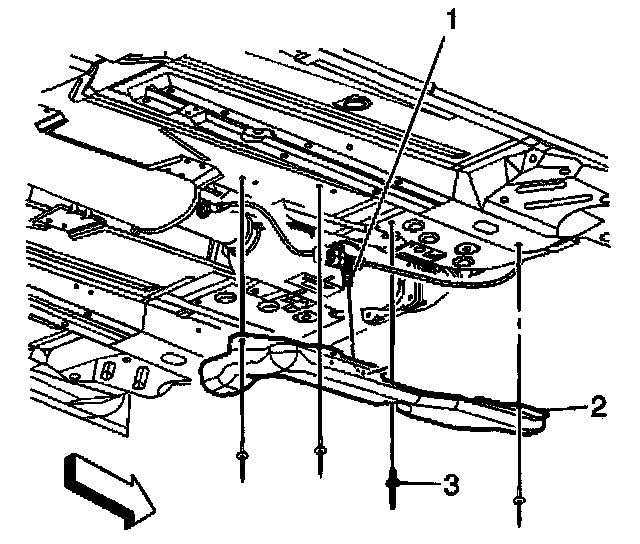 1
2
3