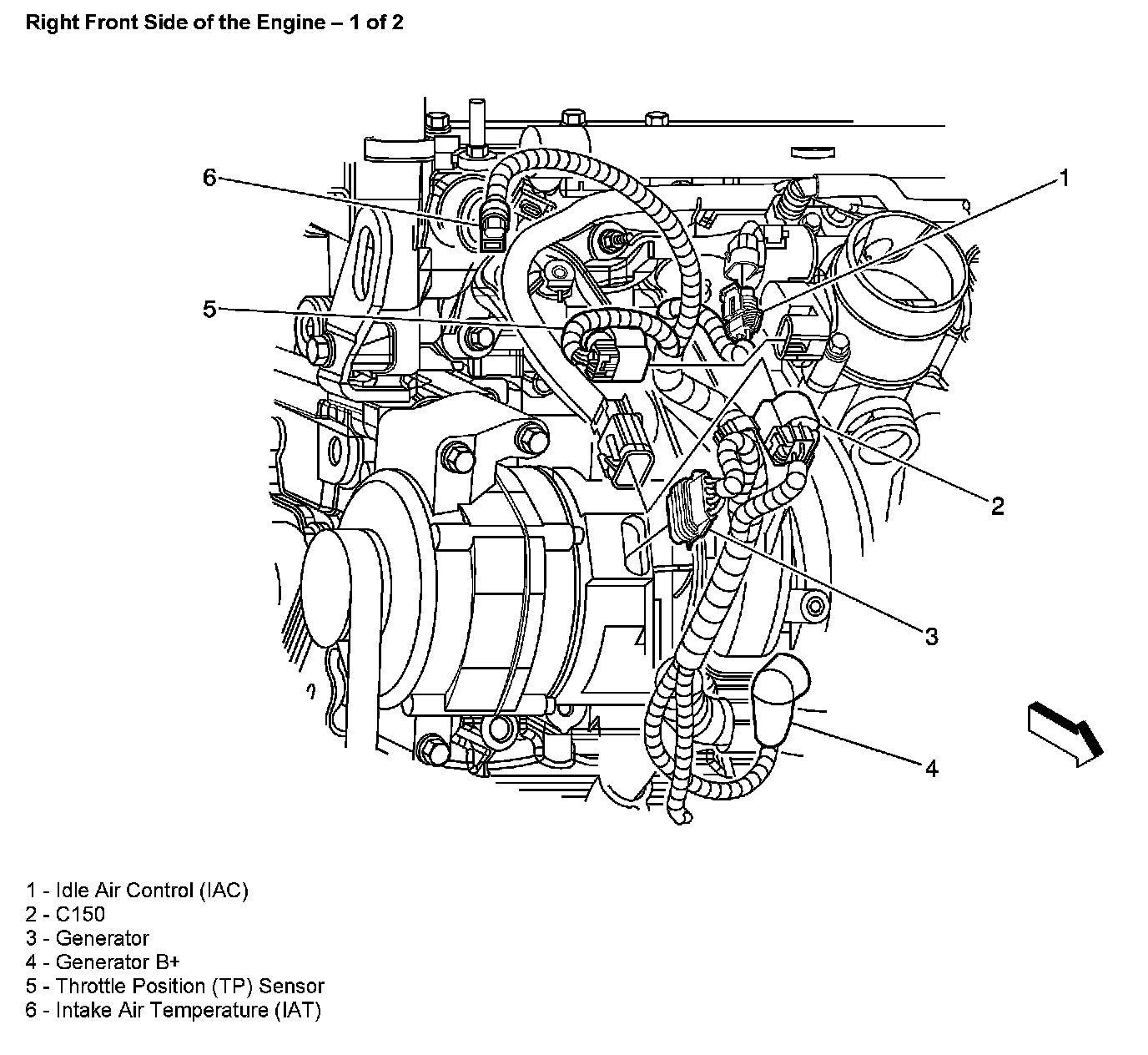 Right Front Side of the Engine – 1 of 2

6
1
5
2
3
4

1 - Idle Air Control (IAC)
2 - C150
3 - Generator
4 - Generator B+
5 - Throttle Position (TP) Sensor
6 - Intake Air Temperature (IAT)