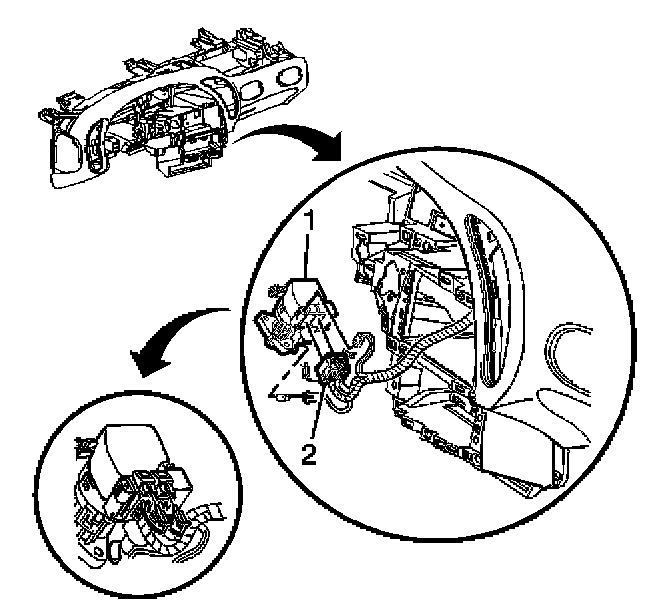 1
2