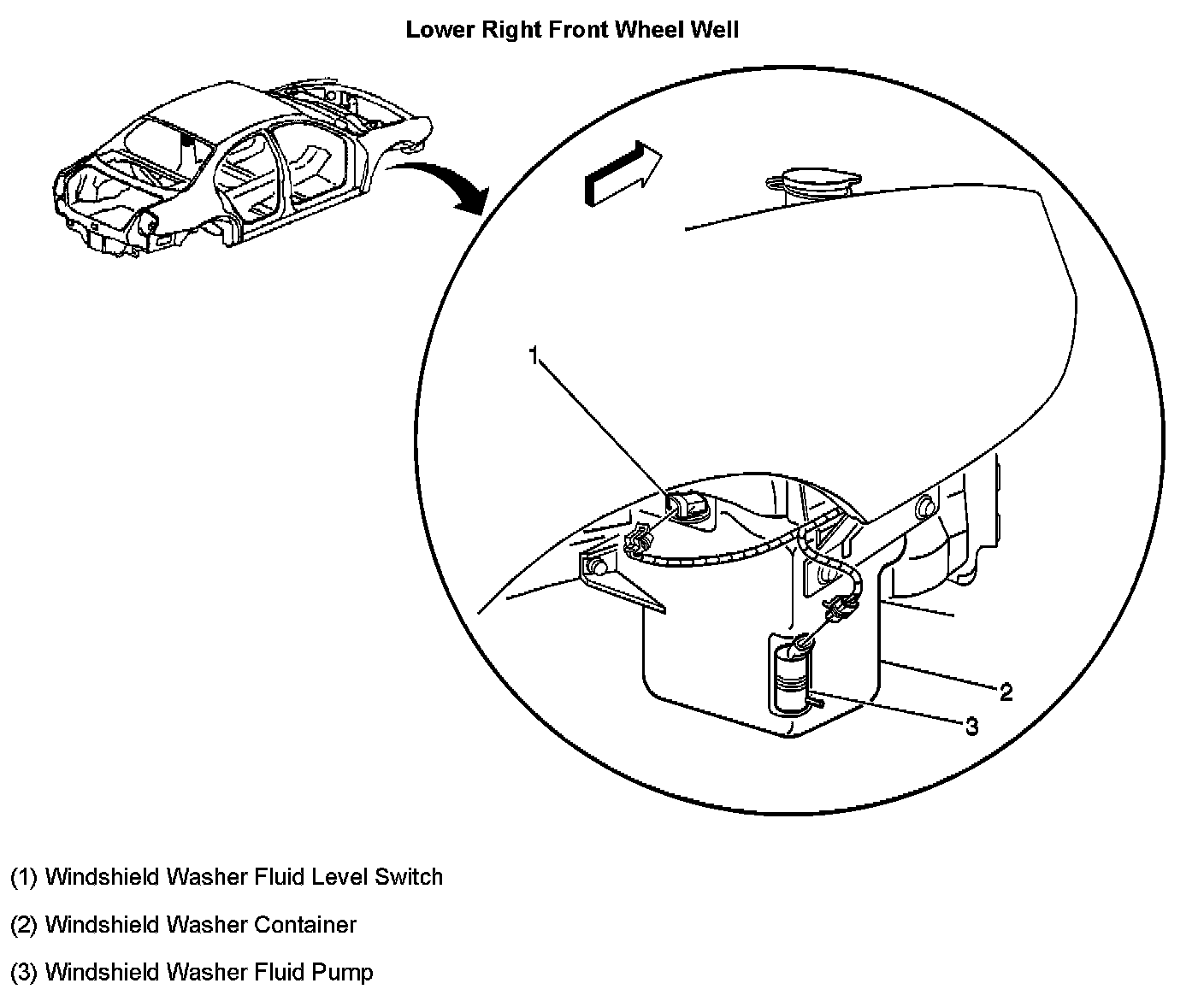 Lower Right Front Wheel Well

1

2

3

(1) Windshield Washer Fluid Level Switch

(2) Windshield Washer Container

(3) Windshield Washer Fluid Pump