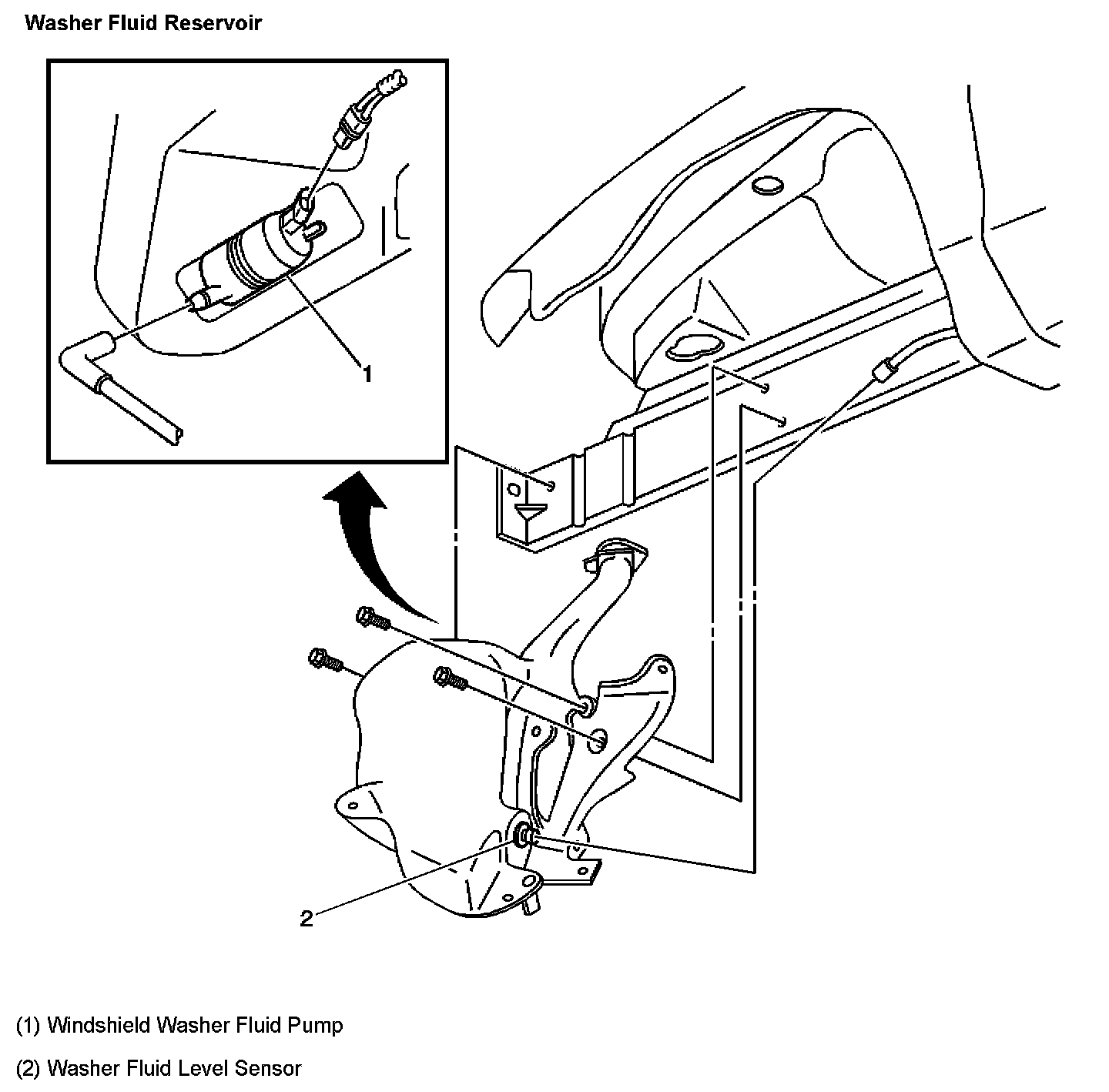 Washer Fluid Reservoir

1

2

(1) Windshield Washer Fluid Pump

(2) Washer Fluid Level Sensor