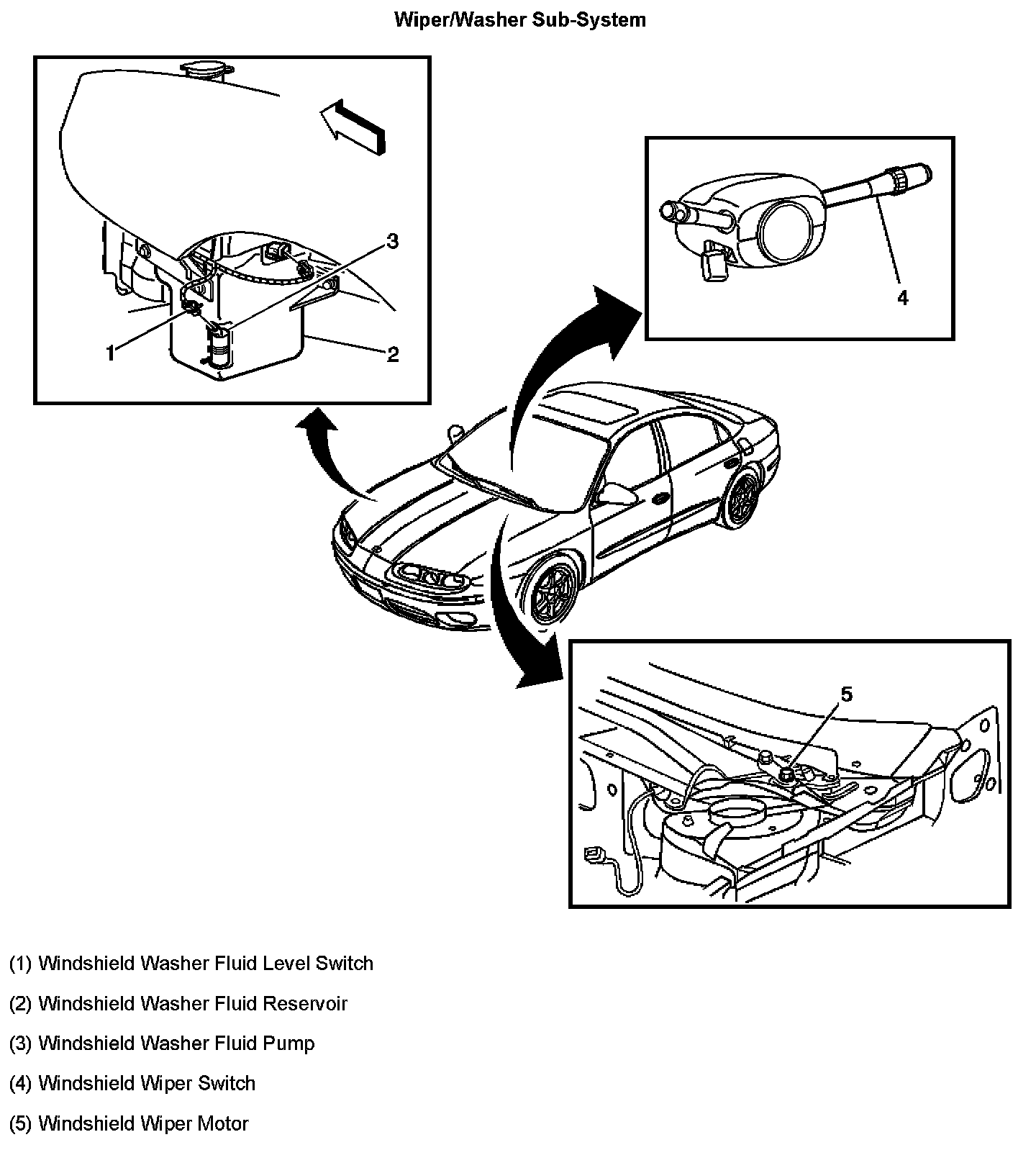 Wiper/Washer Sub-System

3

1

2

4

5

(1) Windshield Washer Fluid Level Switch

(2) Windshield Washer Fluid Reservoir

(3) Windshield Washer Fluid Pump

(4) Windshield Wiper Switch

(5) Windshield Wiper Motor