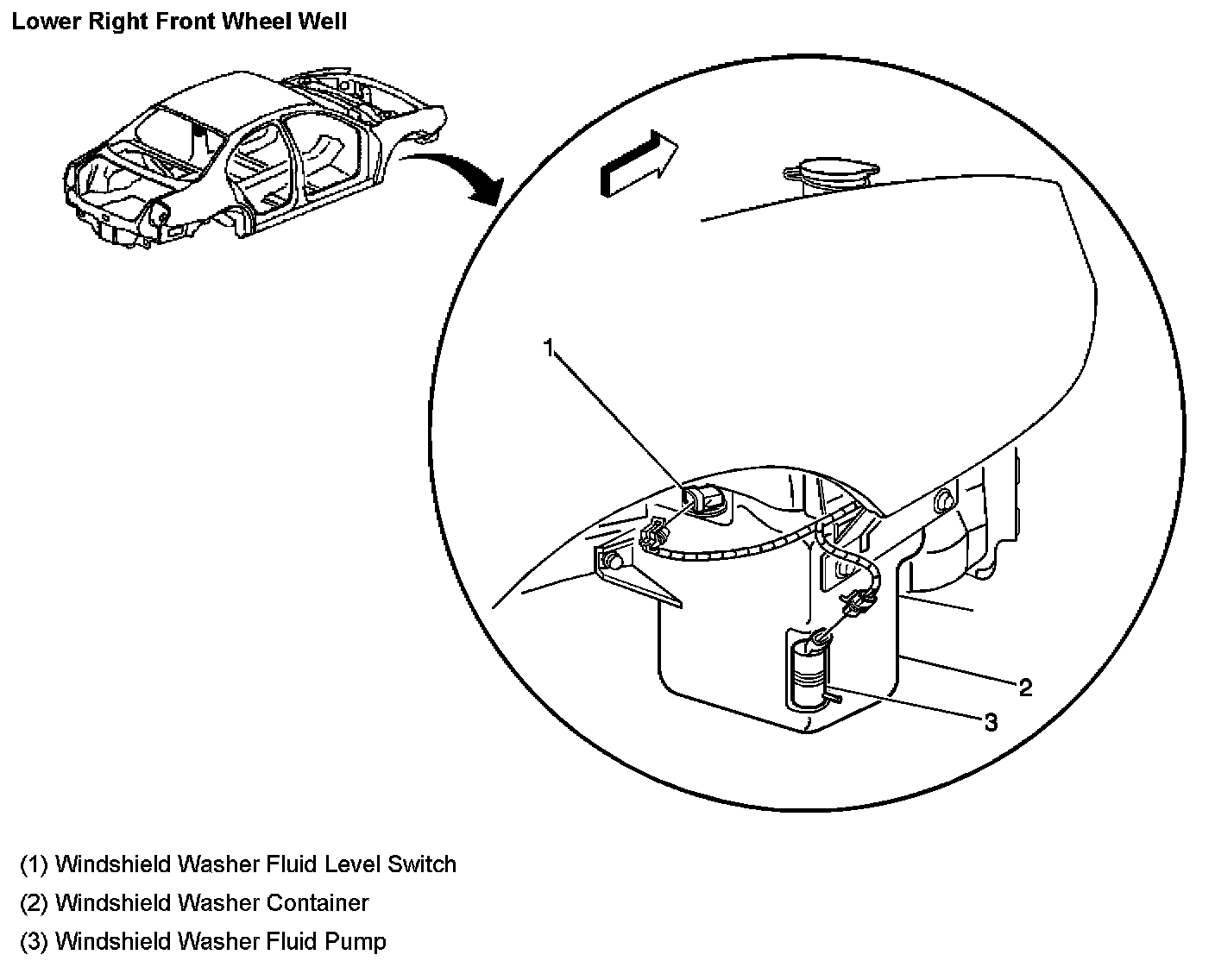 Lower Right Front Wheel Well

1

2

3

(1) Windshield Washer Fluid Level Switch

(2) Windshield Washer Container

(3) Windshield Washer Fluid Pump