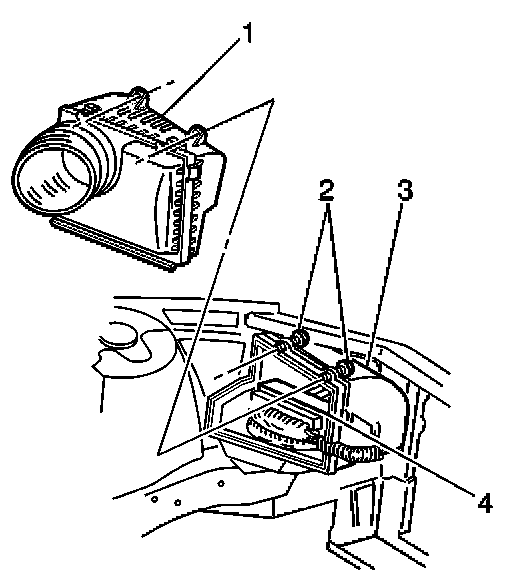 1
2
3
4