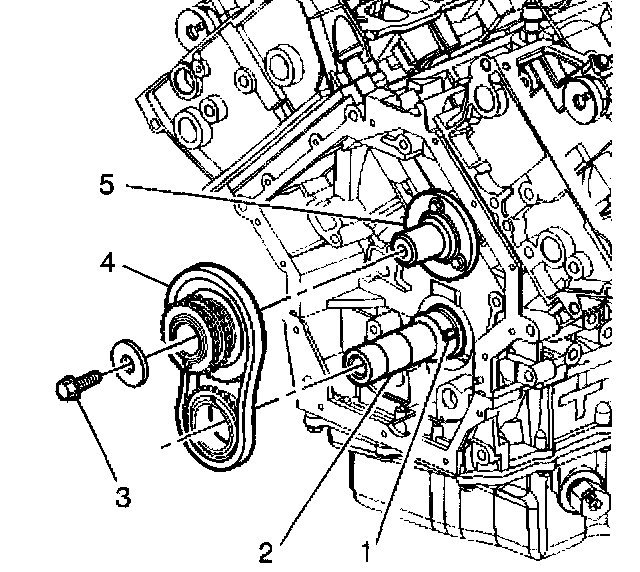 5
4
3
2
1