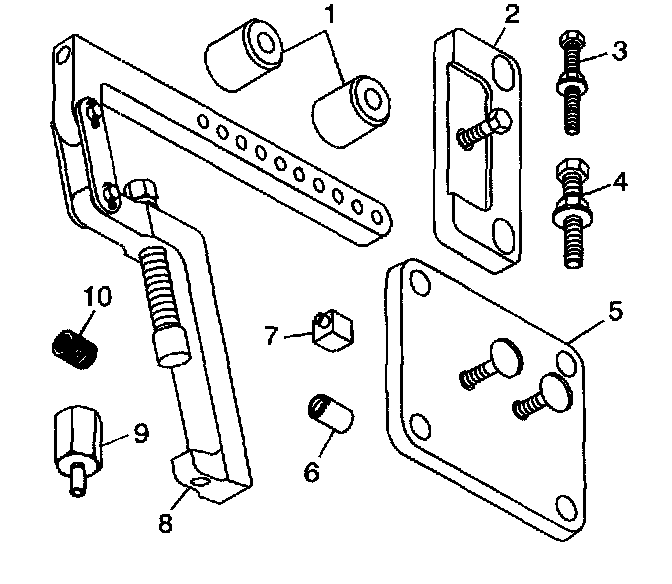 1
2
3
4
10
7
5
9
6
8