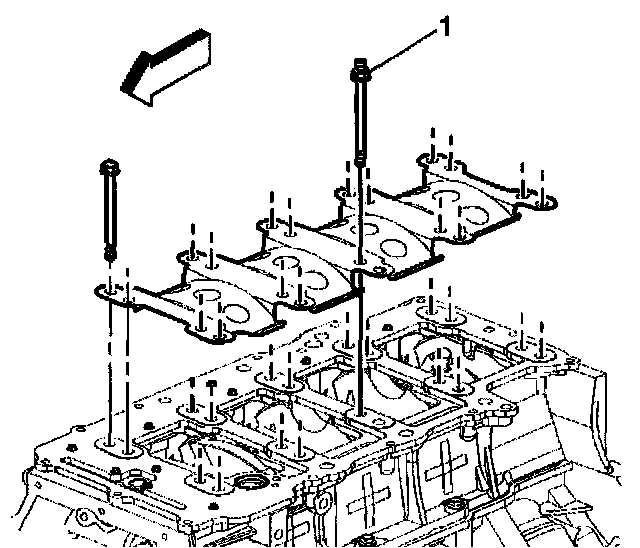 1