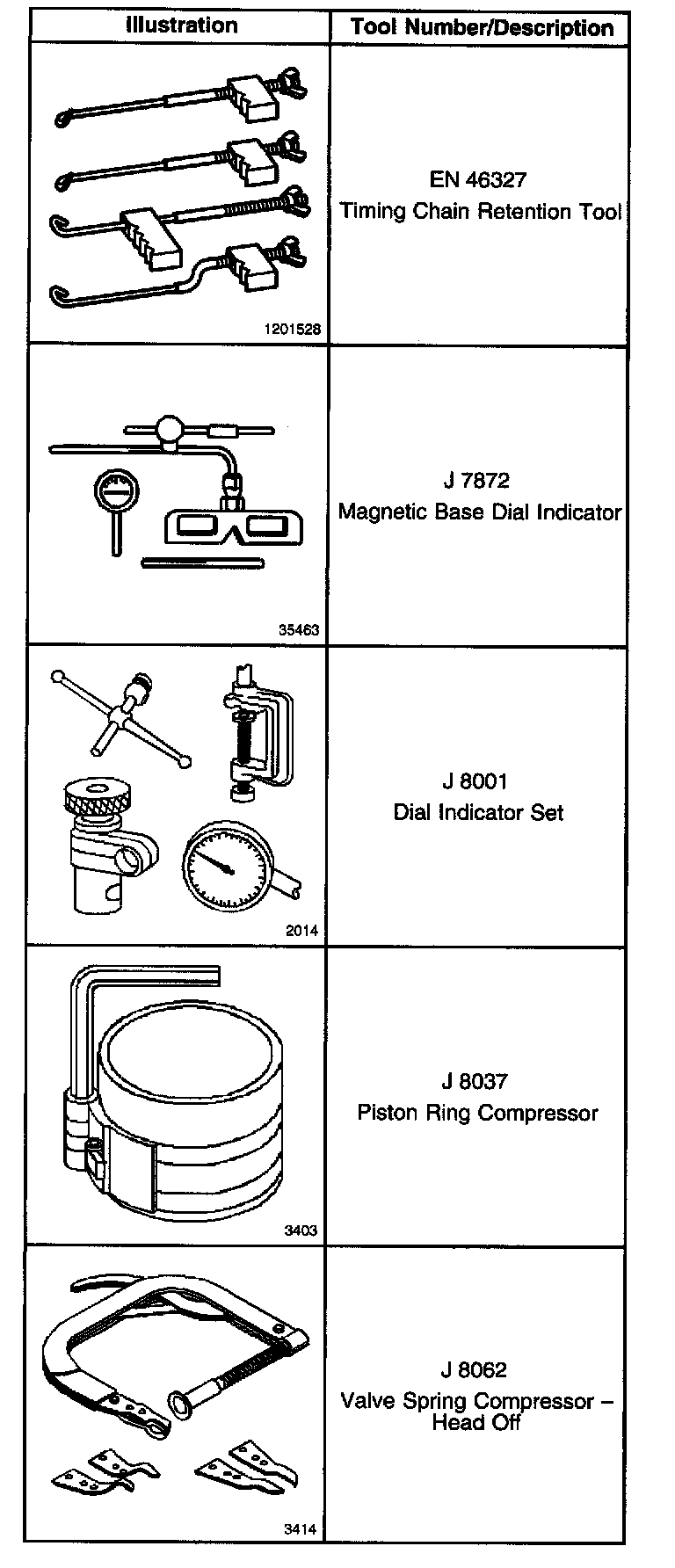 | Illustration | Tool Number/Description |
|---|---|
| 1201528 | EN 46327 Timing Chain Retention Tool |
| 35463 | J 7872 Magnetic Base Dial Indicator |
| 2014 | J 8001 Dial Indicator Set |
| 3403 | J 8037 Piston Ring Compressor |
| 3414 | J 8062 Valve Spring Compressor – Head Off |