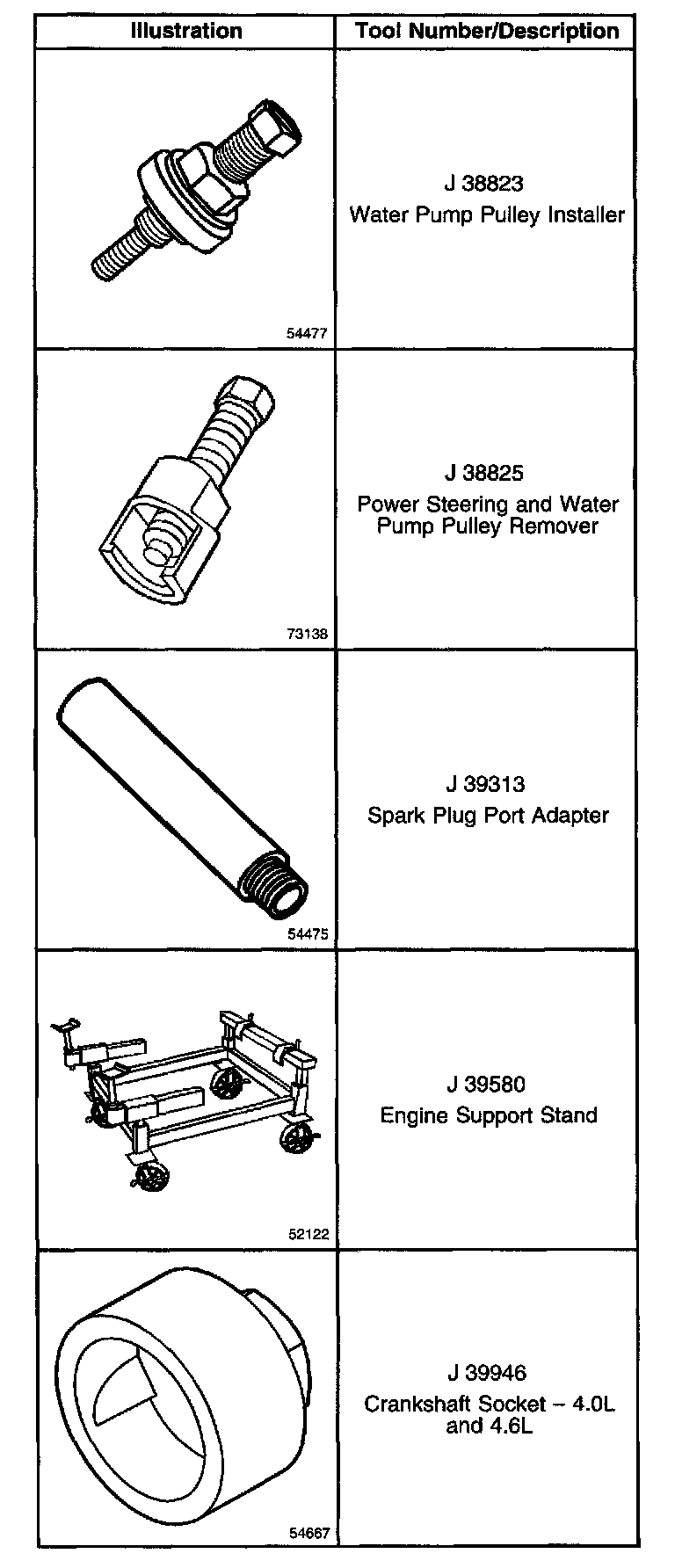 | Illustration | Tool Number/Description |
|---|---|
| 54477 | J 38823 Water Pump Pulley Installer |
| 73138 | J 38825 Power Steering and Water Pump Pulley Remover |
| 54475 | J 39313 Spark Plug Port Adapter |
| 52122 | J 39580 Engine Support Stand |
| 54667 | J 39946 Crankshaft Socket – 4.0L and 4.6L |