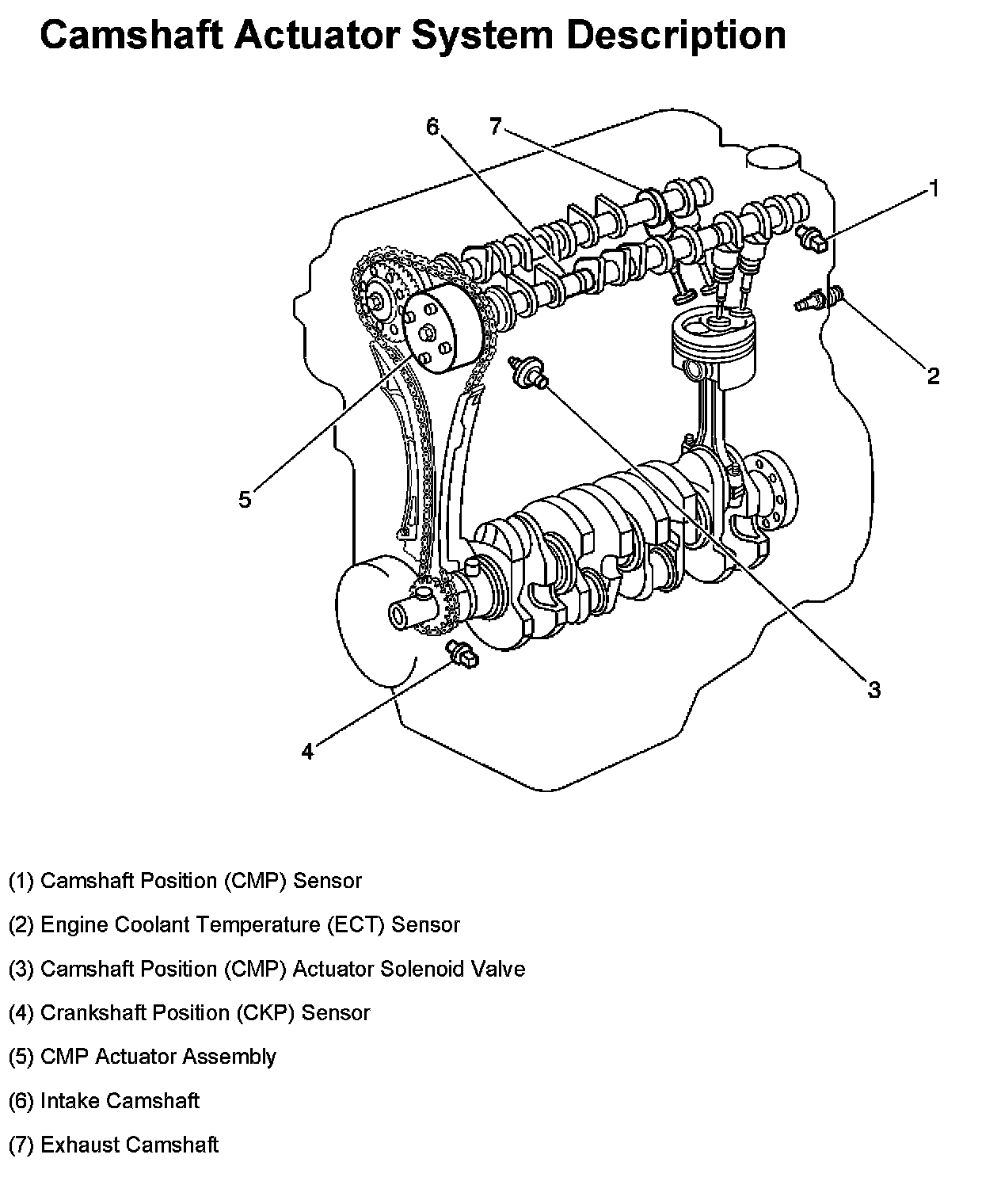 Camshaft Actuator System Description

6
7
1
2
5
3
4

(1) Camshaft Position (CMP) Sensor

(2) Engine Coolant Temperature (ECT) Sensor

(3) Camshaft Position (CMP) Actuator Solenoid Valve

(4) Crankshaft Position (CKP) Sensor

(5) CMP Actuator Assembly

(6) Intake Camshaft

(7) Exhaust Camshaft