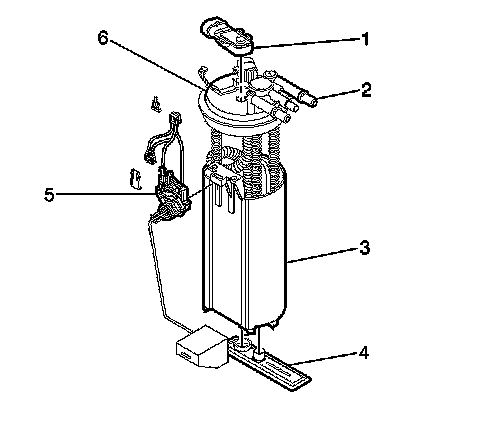 6
1
2
5
3
4