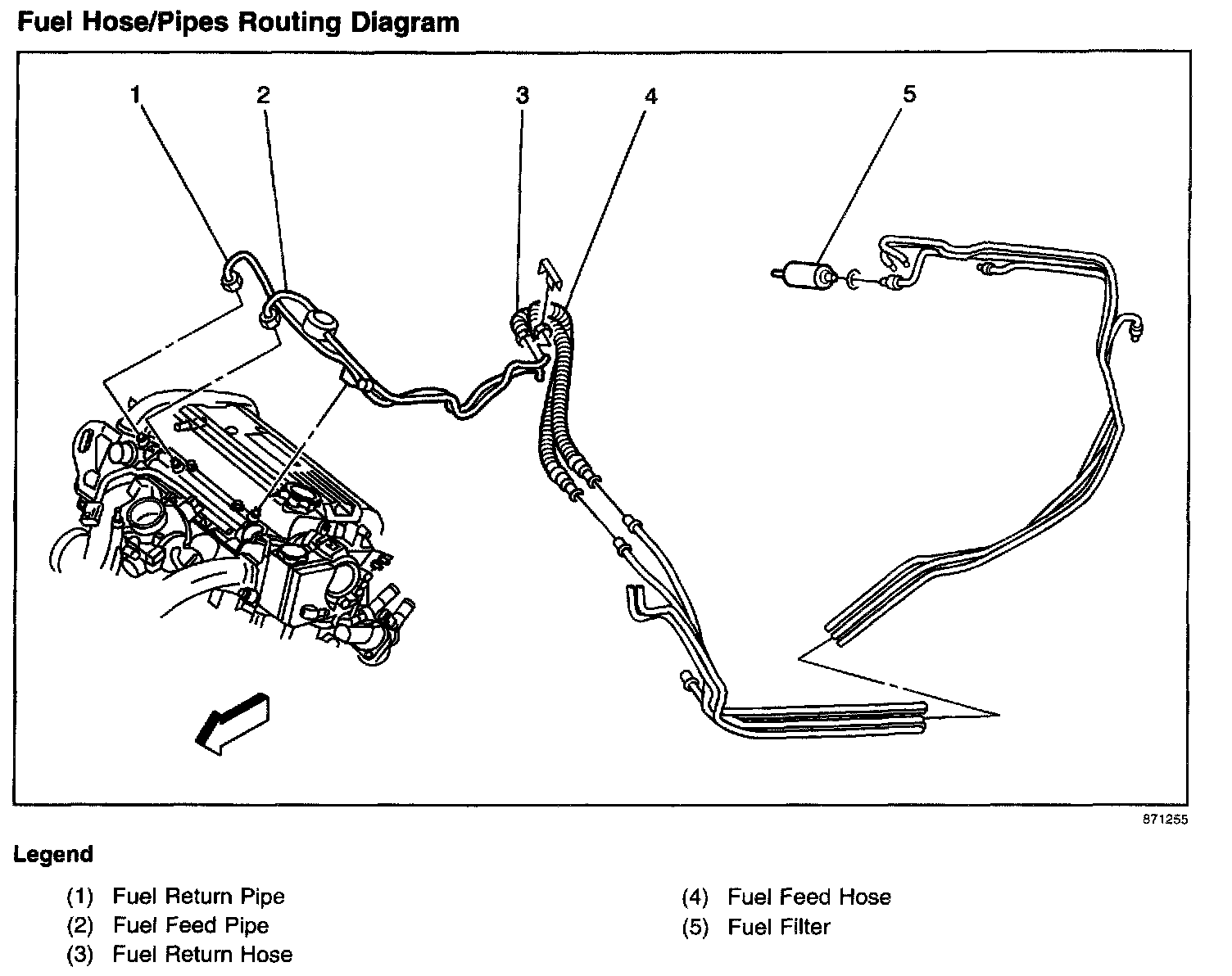 Fuel Hose/Pipes Routing Diagram

1
2
3
4
5

871255

Legend

(1) Fuel Return Pipe
(2) Fuel Feed Pipe
(3) Fuel Return Hose

(4) Fuel Feed Hose
(5) Fuel Filter