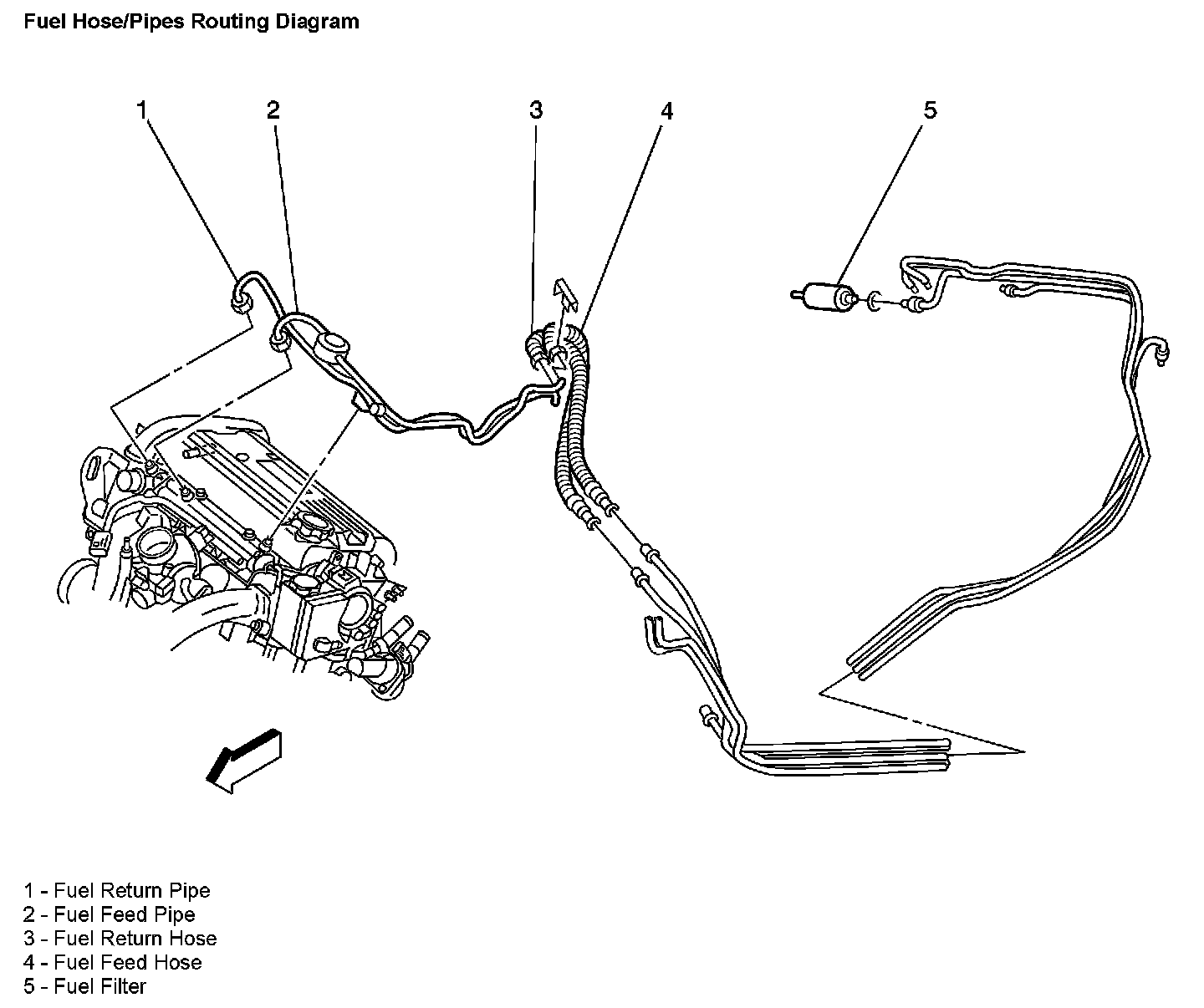 Fuel Hose/Pipes Routing Diagram

1

2

3

4

5

1 - Fuel Return Pipe
2 - Fuel Feed Pipe
3 - Fuel Return Hose
4 - Fuel Feed Hose
5 - Fuel Filter