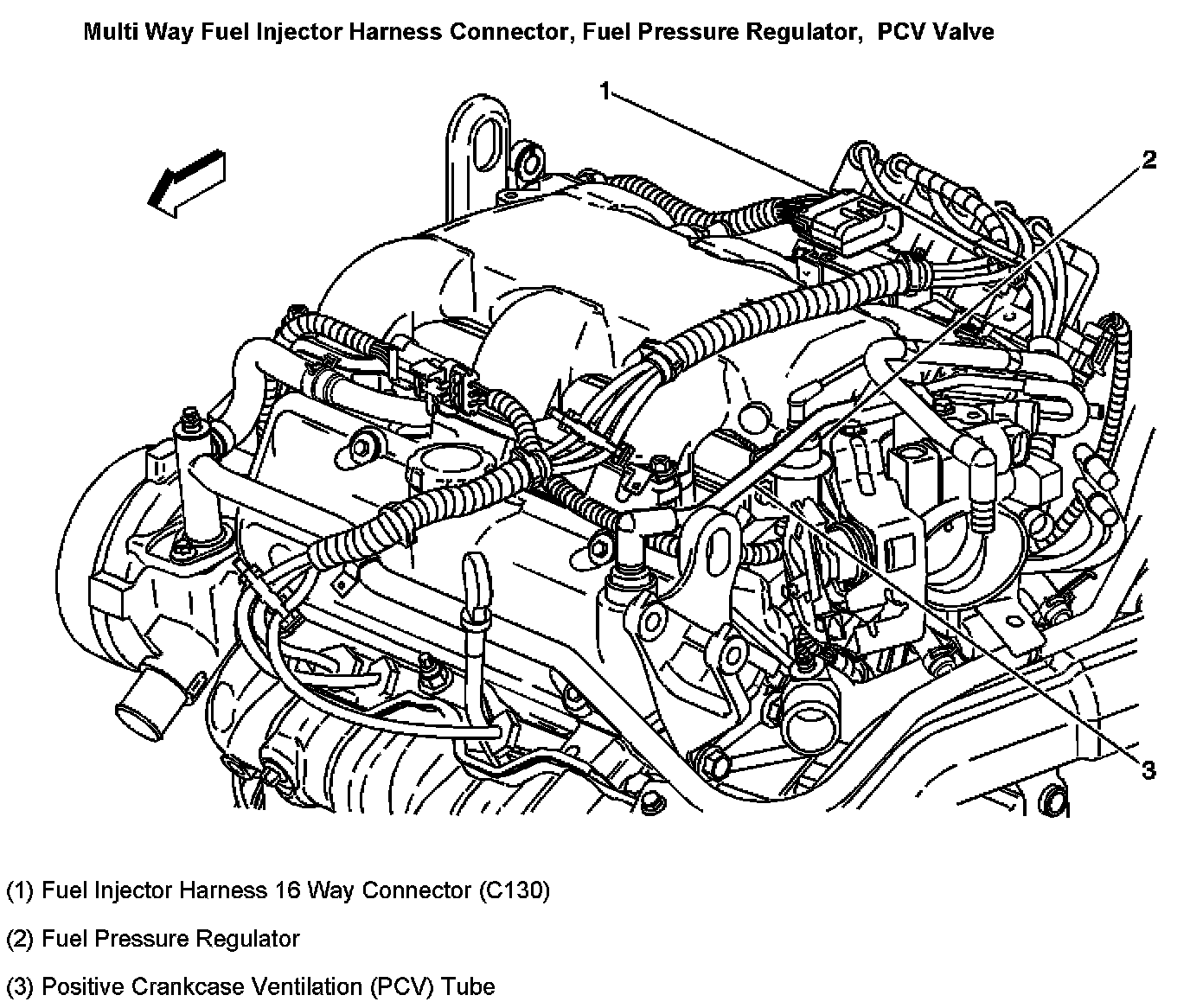 Multi Way Fuel Injector Harness Connector, Fuel Pressure Regulator, PCV Valve

1

2

3

(1) Fuel Injector Harness 16 Way Connector (C130)

(2) Fuel Pressure Regulator

(3) Positive Crankcase Ventilation (PCV) Tube