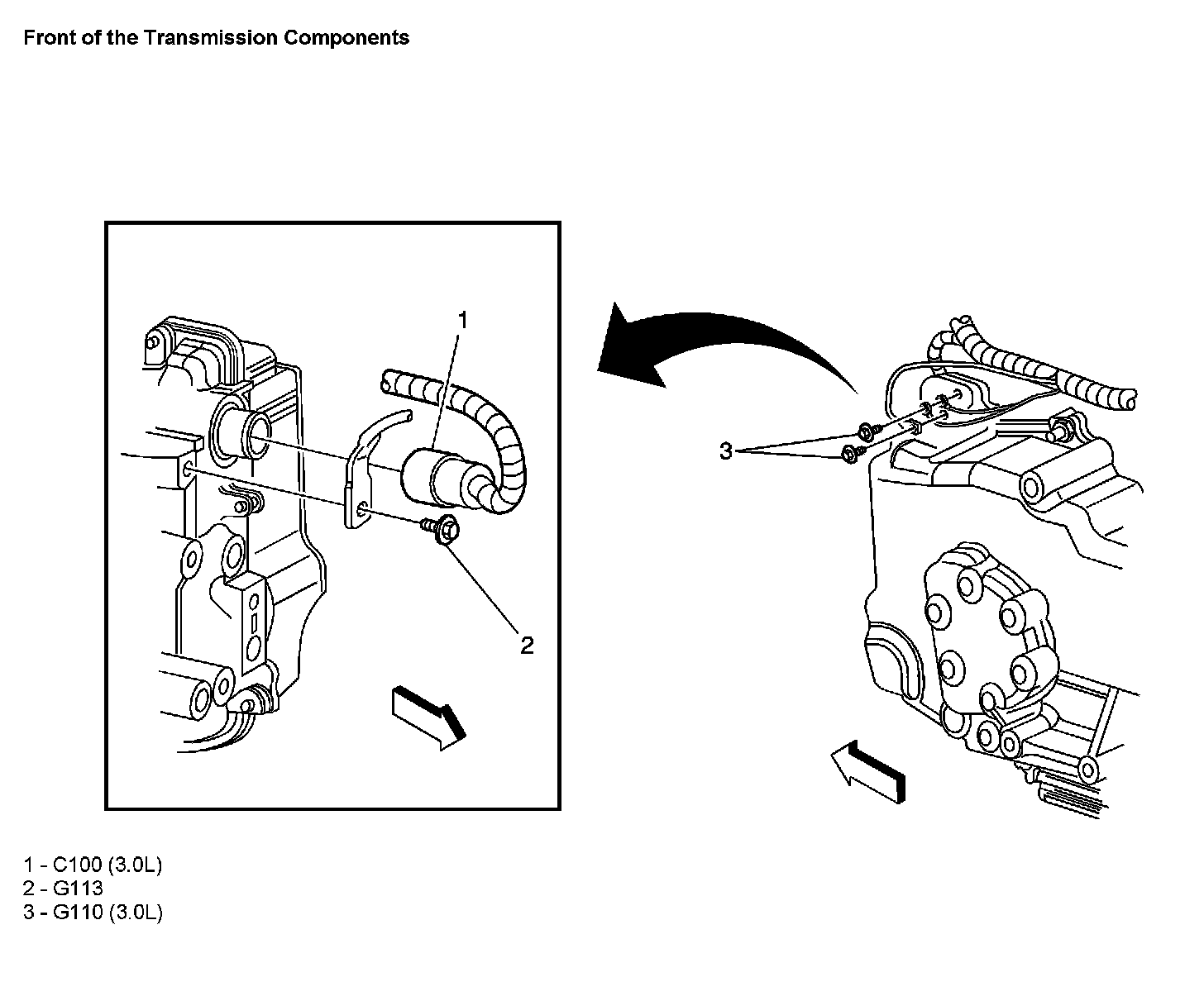 Front of the Transmission Components

1

2

3

1 - C100 (3.0L)
2 - G113
3 - G110 (3.0L)