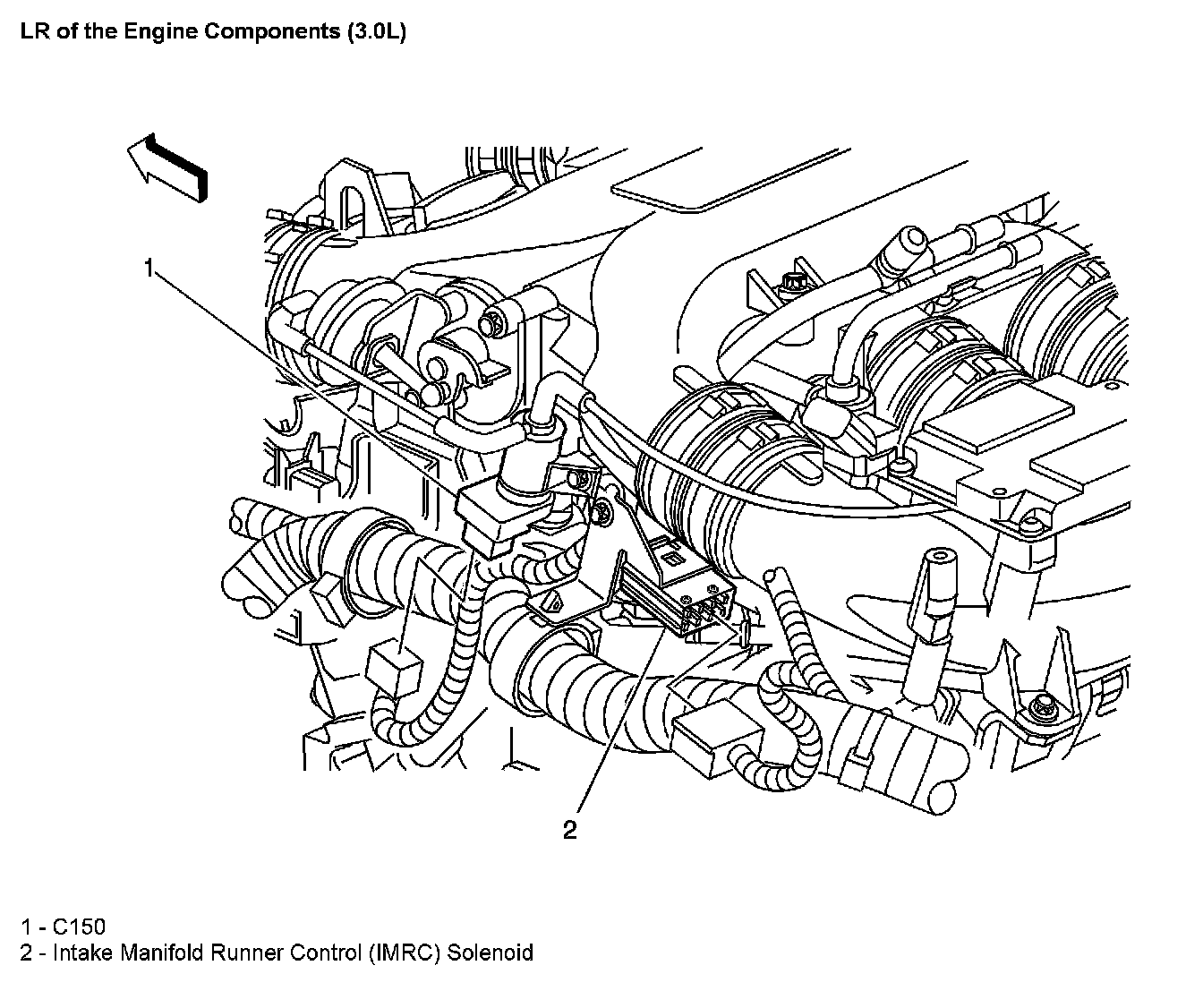 LR of the Engine Components (3.0L)

1

2

1 - C150
2 - Intake Manifold Runner Control (IMRC) Solenoid