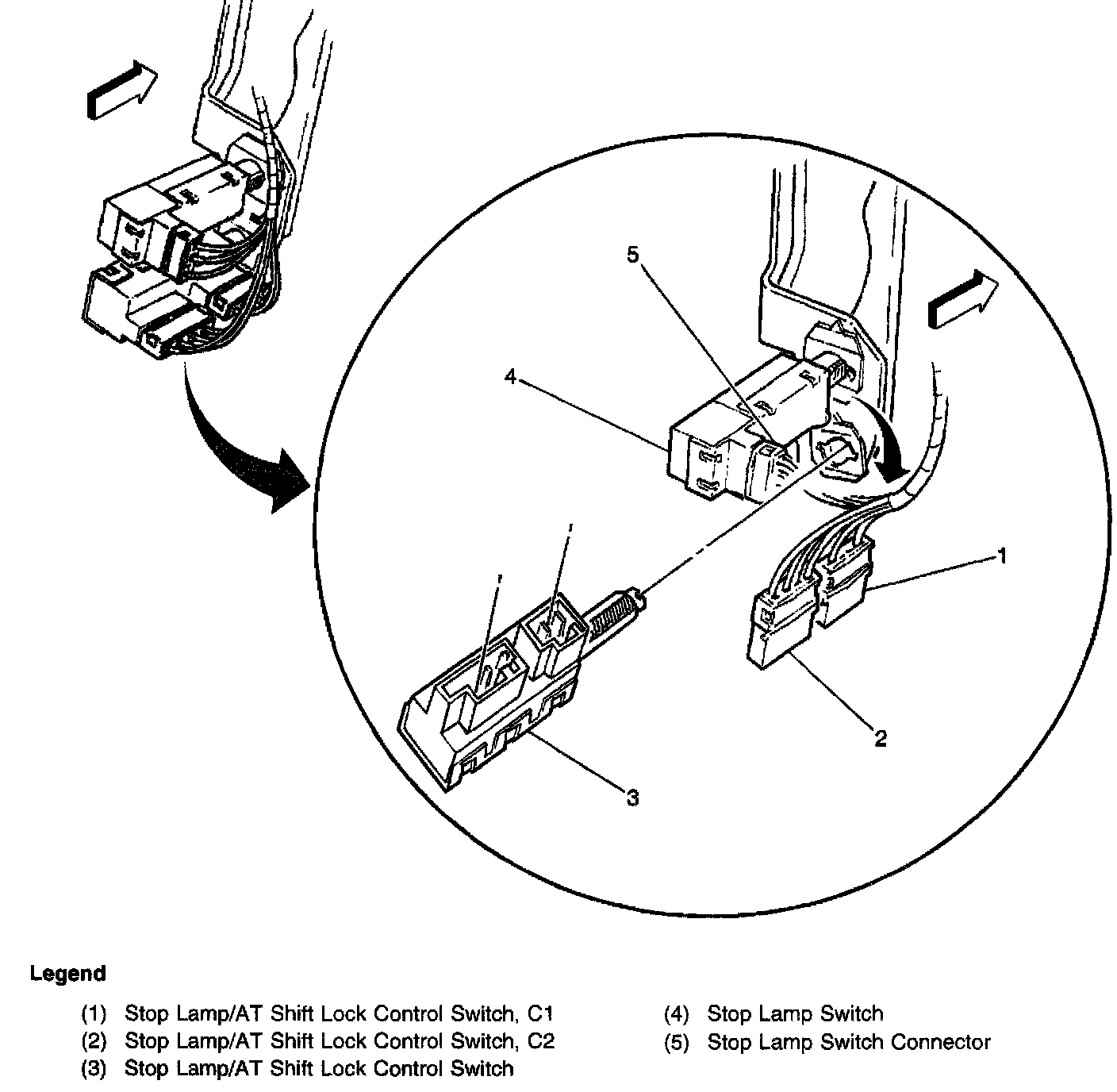 5

4

1

2

3

Legend

(1) Stop Lamp/AT Shift Lock Control Switch, C1
(2) Stop Lamp/AT Shift Lock Control Switch, C2
(3) Stop Lamp/AT Shift Lock Control Switch

(4) Stop Lamp Switch
(5) Stop Lamp Switch Connector