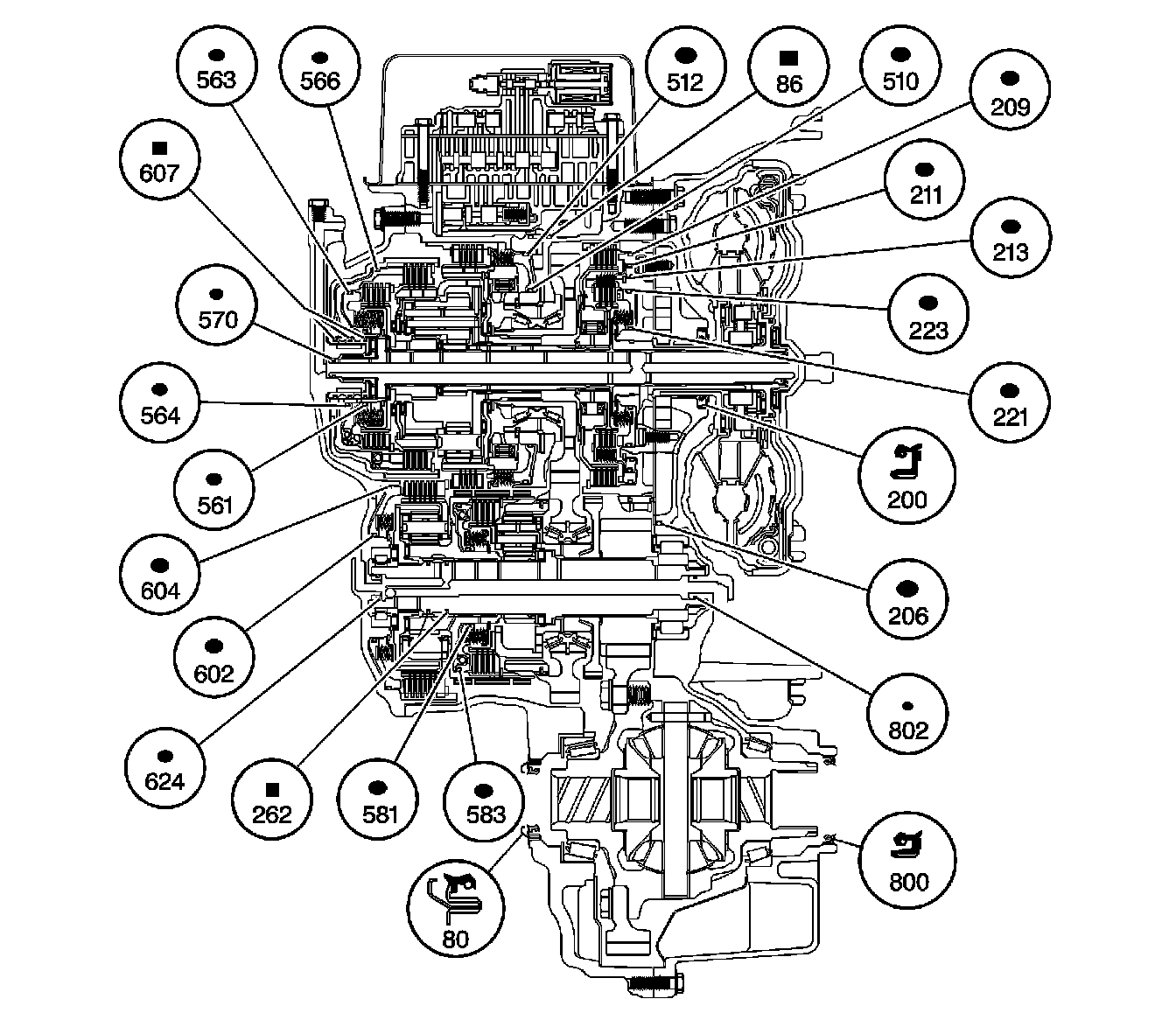 563
566
512
86
510
209
607
211
213
570
223
564
221
561
200
604
206
602
802
624
262
581
583
800
80