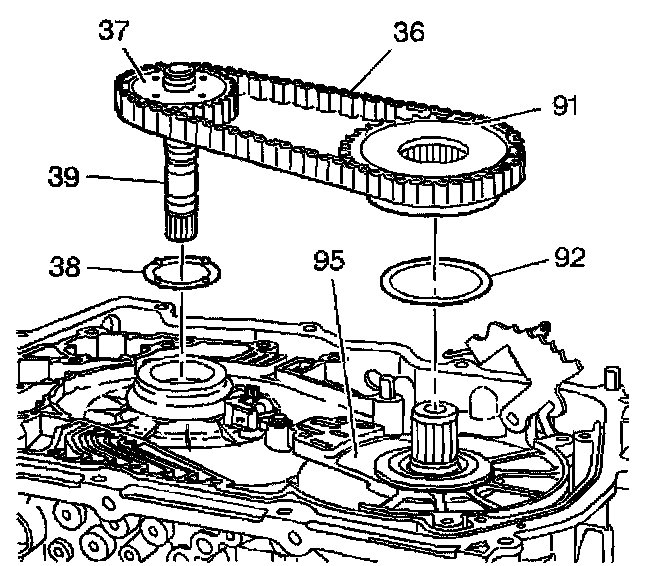 37
36
91
39
38
95
92