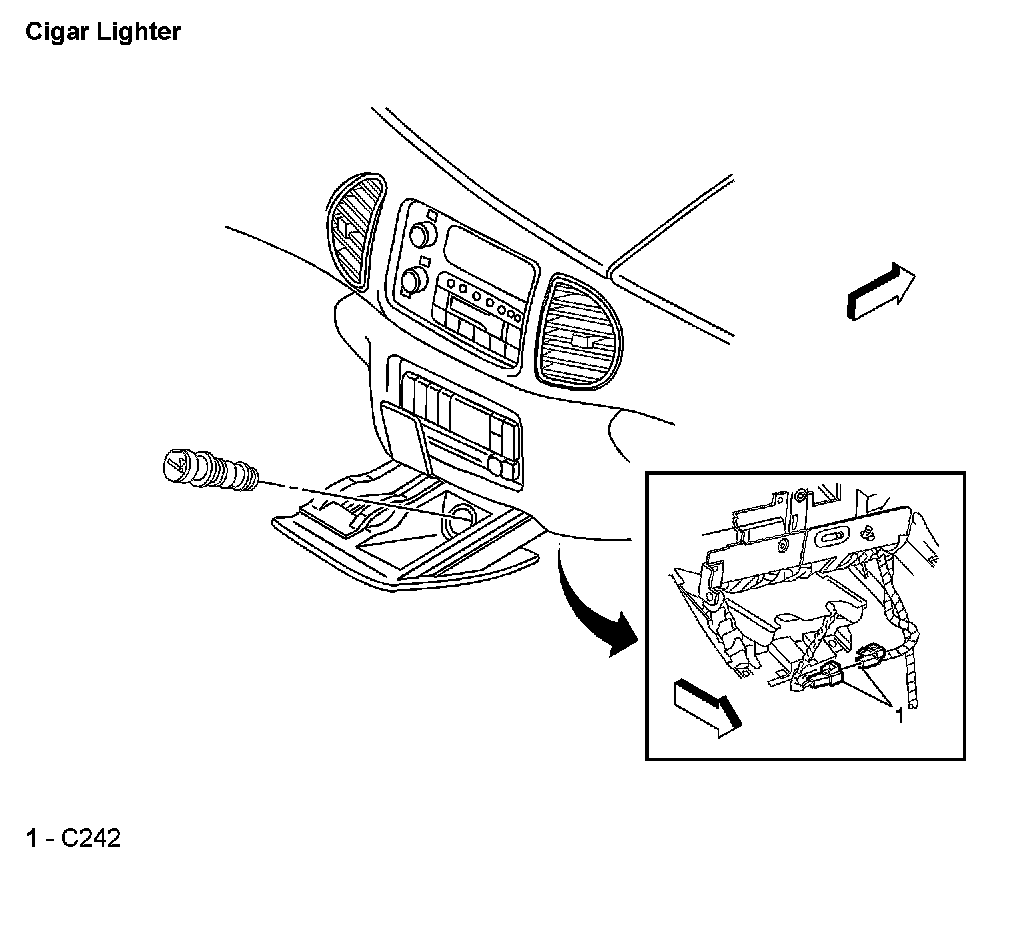 Cigar Lighter

1

1 - C242