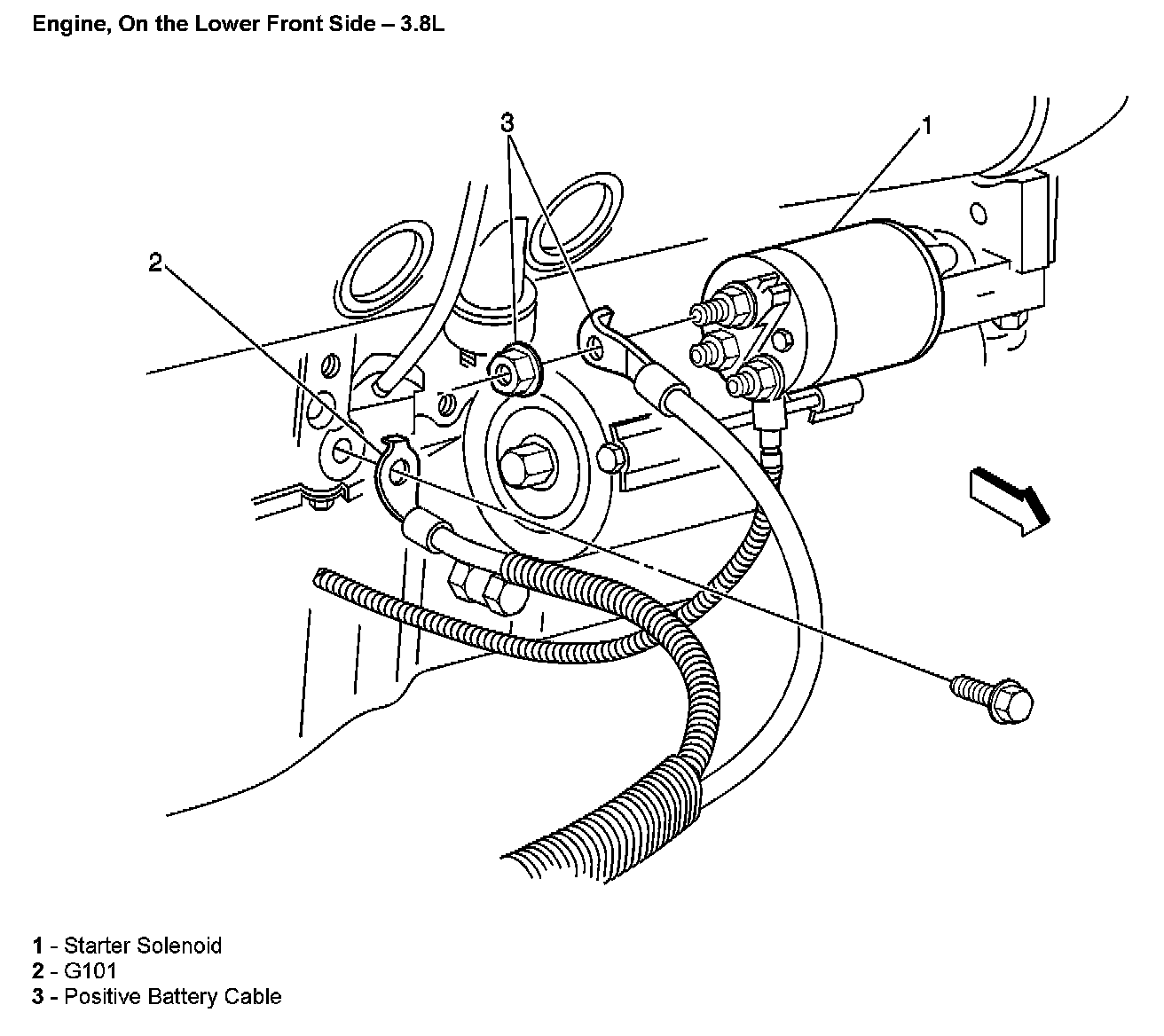 Engine, On the Lower Front Side – 3.8L

3
1
2

1 - Starter Solenoid
2 - G101
3 - Positive Battery Cable