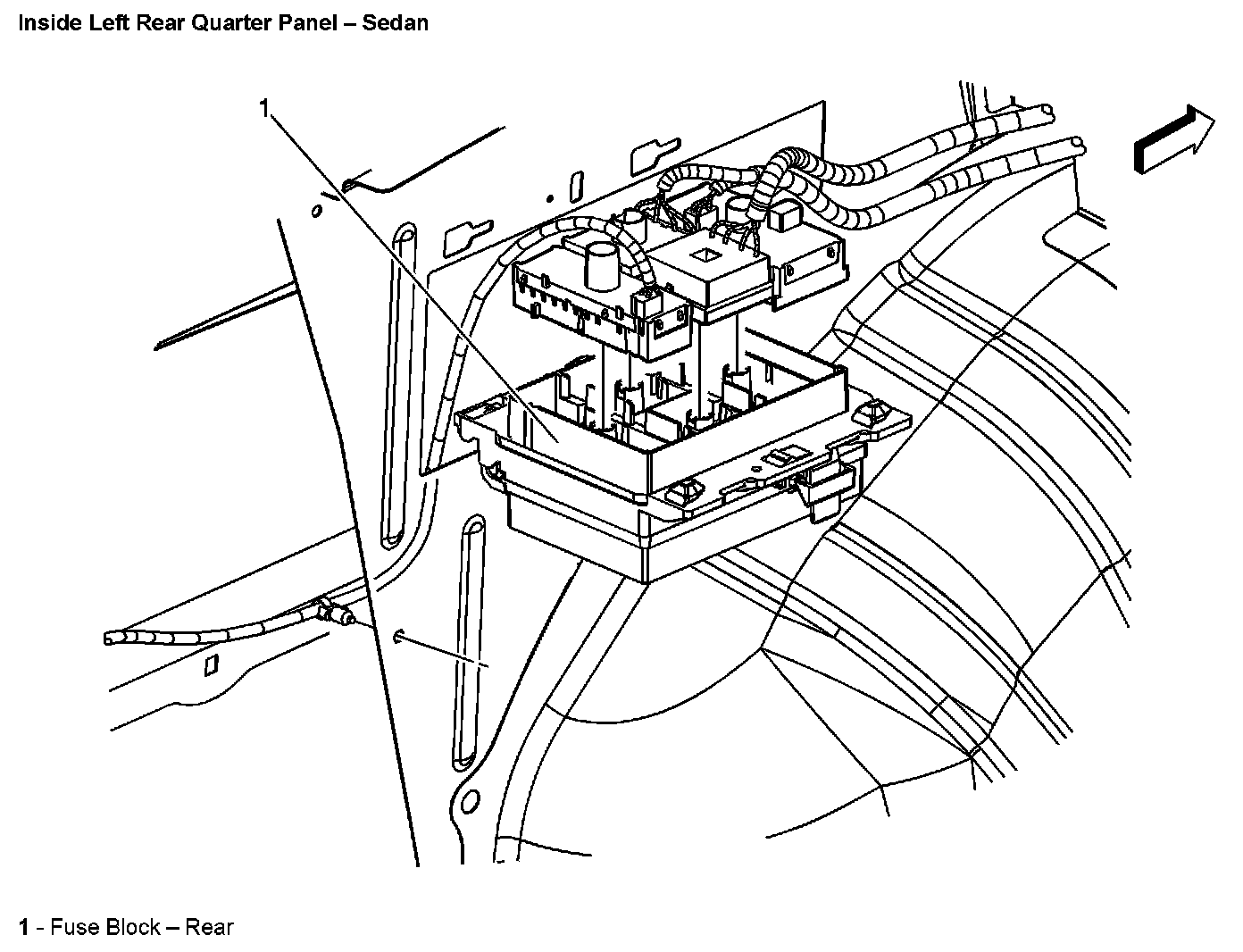 Inside Left Rear Quarter Panel – Sedan

1

1 - Fuse Block – Rear