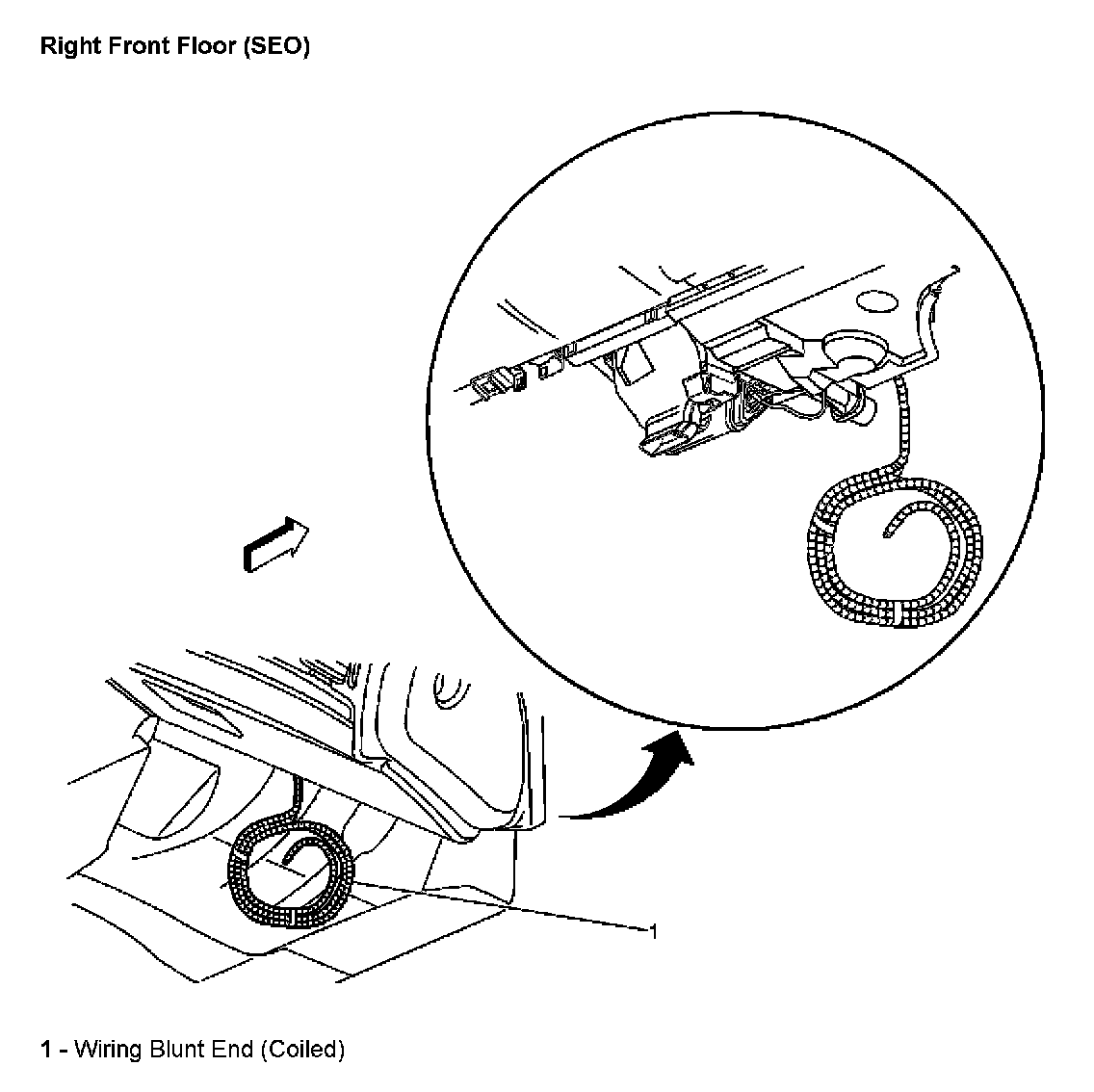 Right Front Floor (SEO)

1

1 - Wiring Blunt End (Coiled)