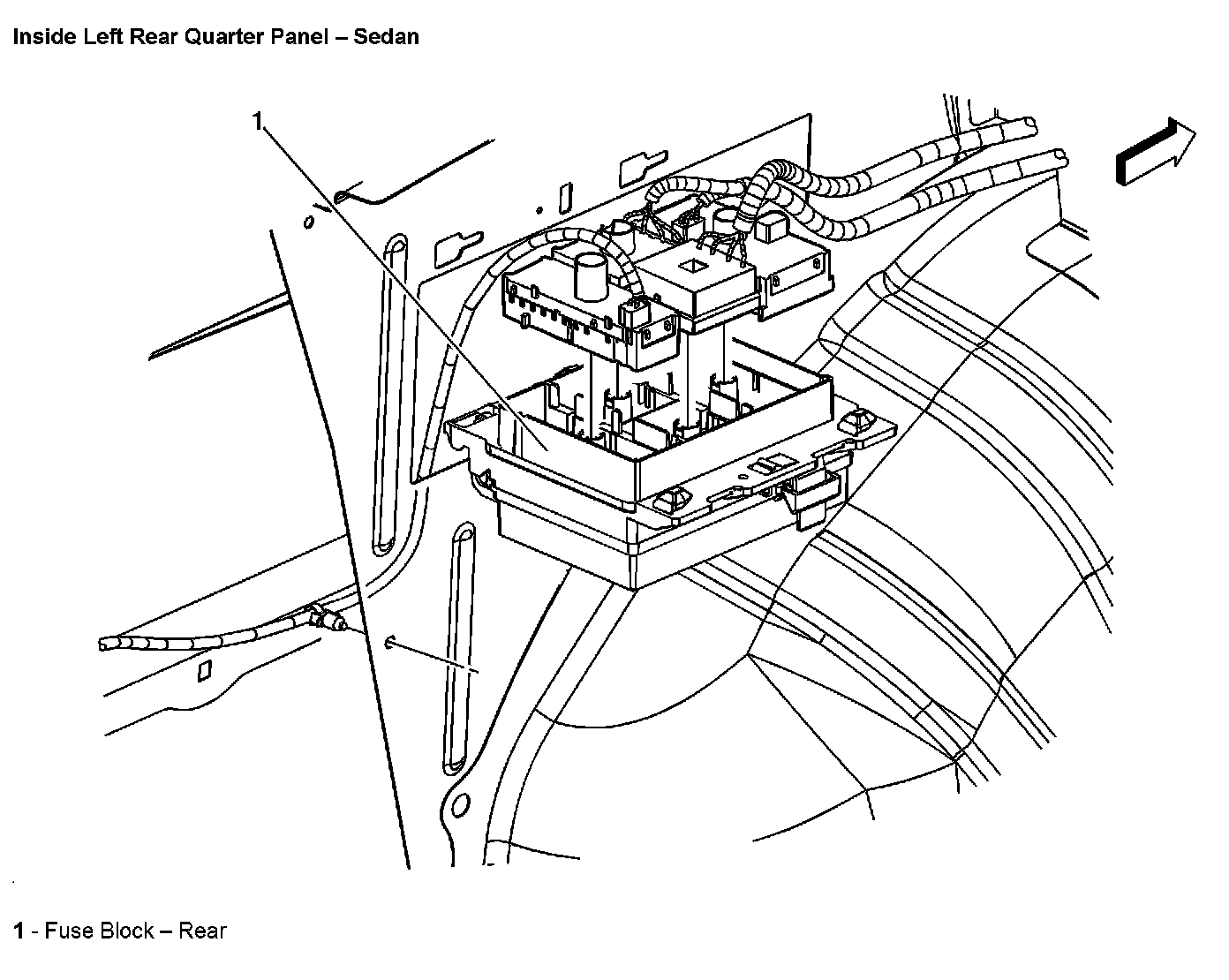 Inside Left Rear Quarter Panel – Sedan

1

1 - Fuse Block – Rear