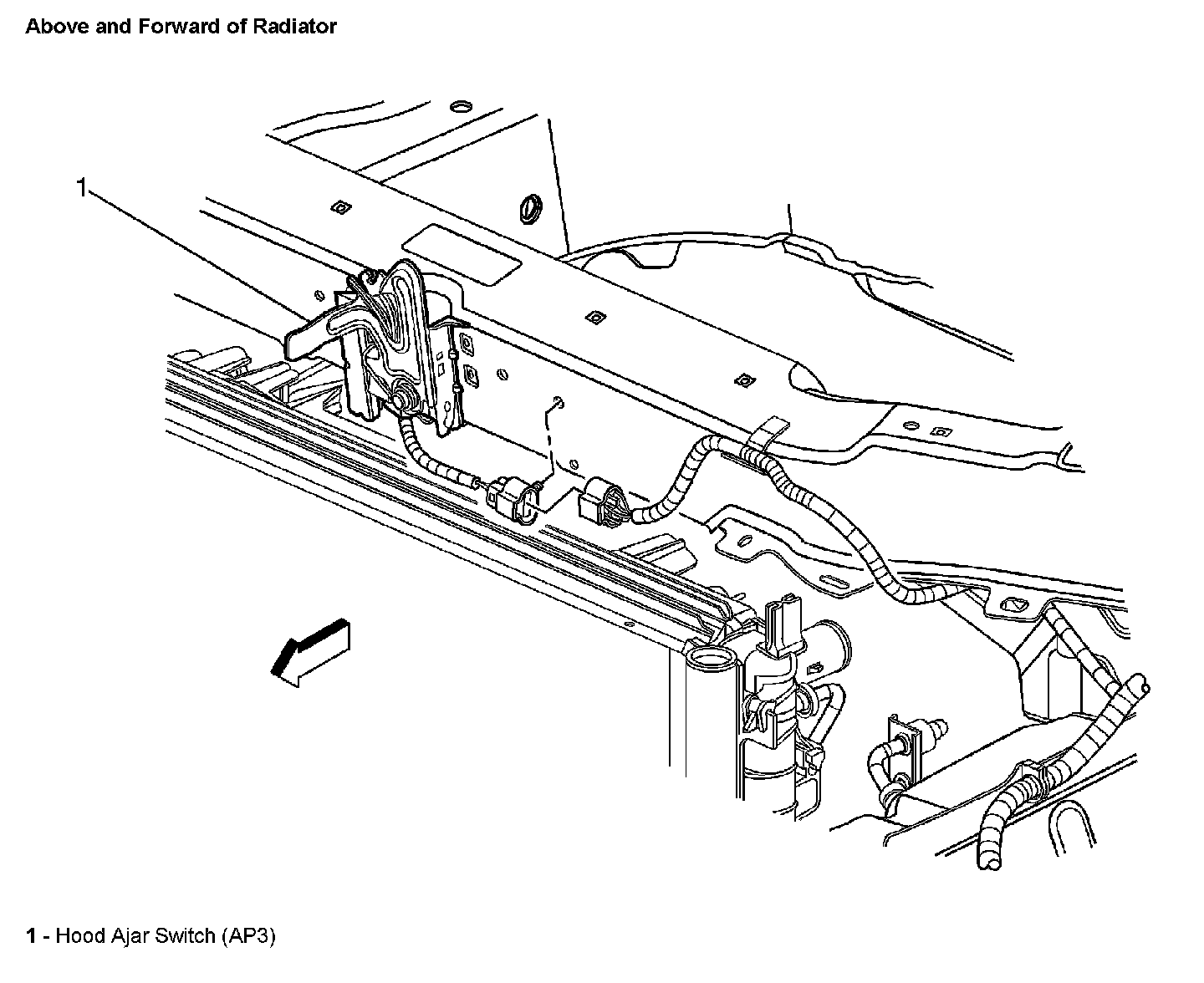 Above and Forward of Radiator

1

1 - Hood Ajar Switch (AP3)