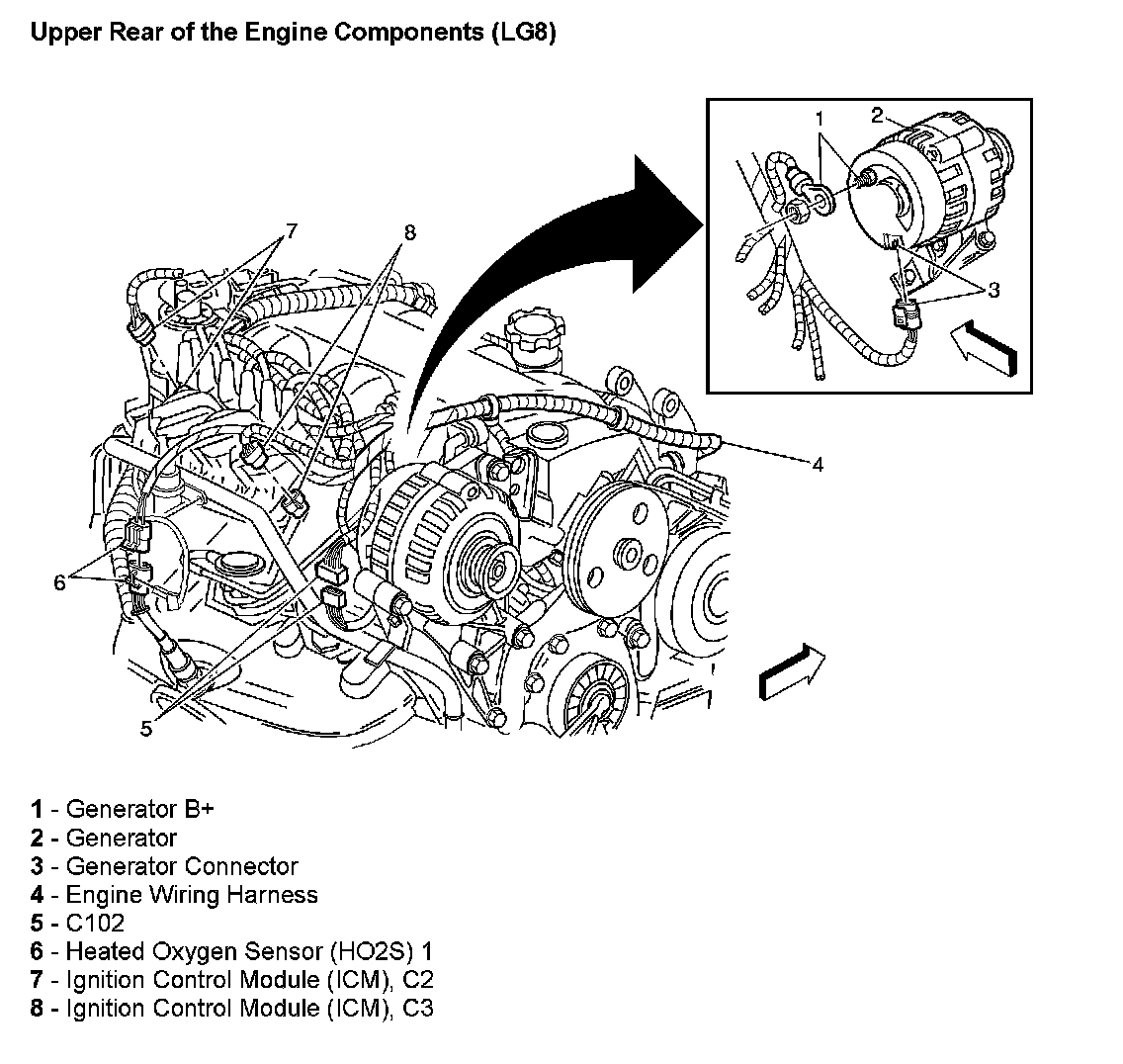 Upper Rear of the Engine Components (LG8)

1
2
3
7
8
4
6
5

1 - Generator B+
2 - Generator
3 - Generator Connector
4 - Engine Wiring Harness
5 - C102
6 - Heated Oxygen Sensor (HO2S) 1
7 - Ignition Control Module (ICM), C2
8 - Ignition Control Module (ICM), C3