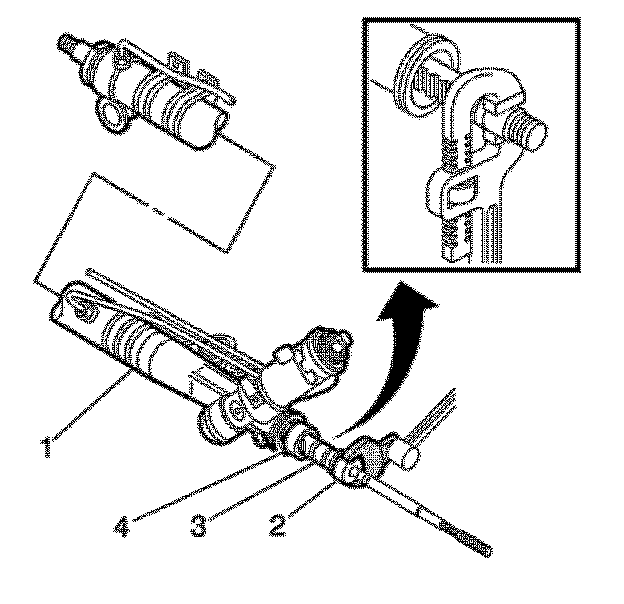 1
4
3
2