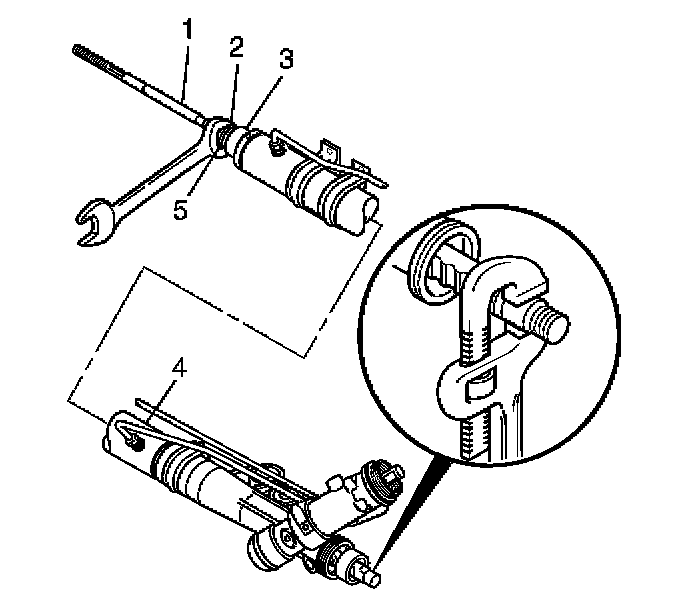 1
2
3
5
4