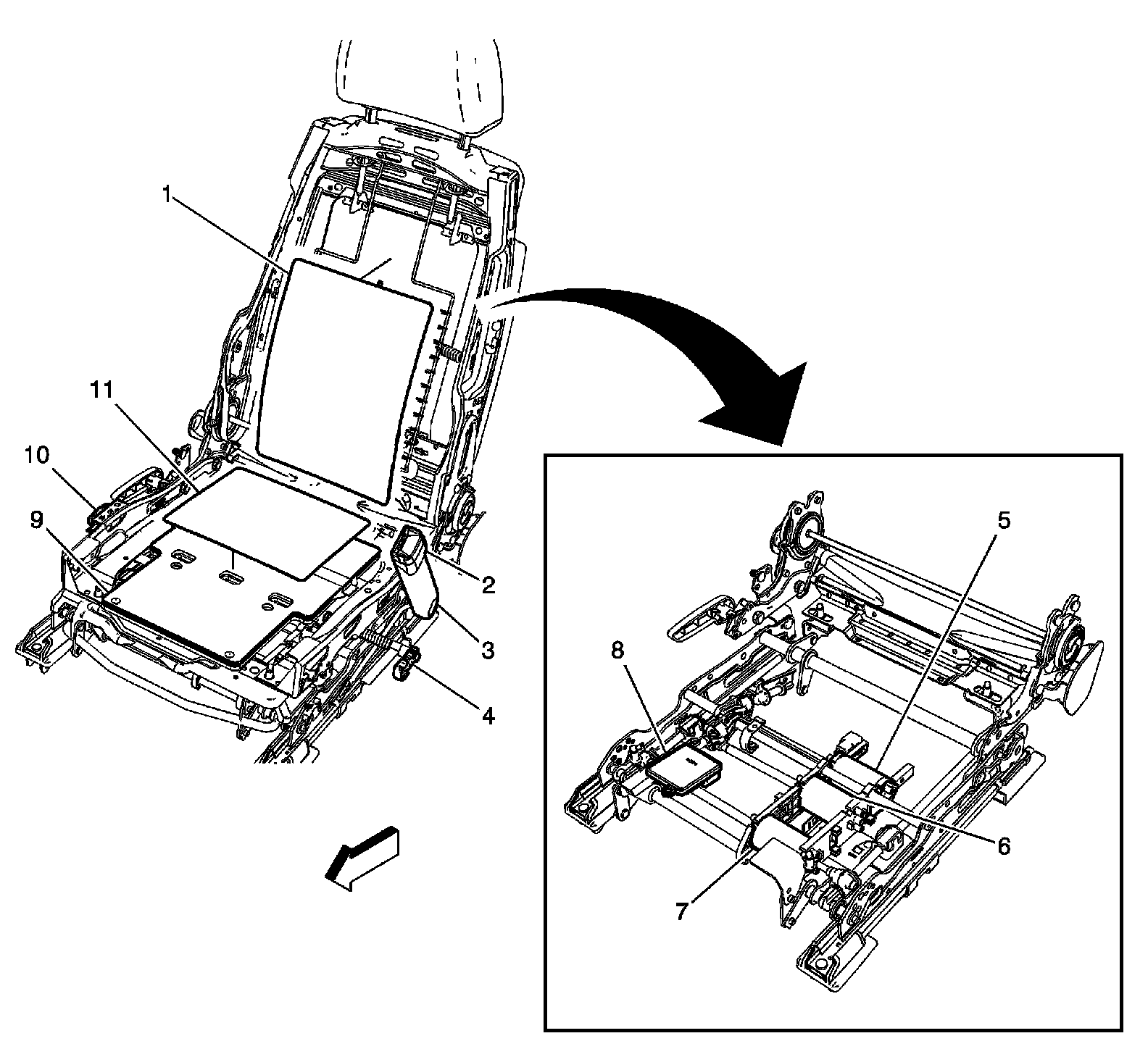 1
11
10
9
2
3
4
5
8
6
7