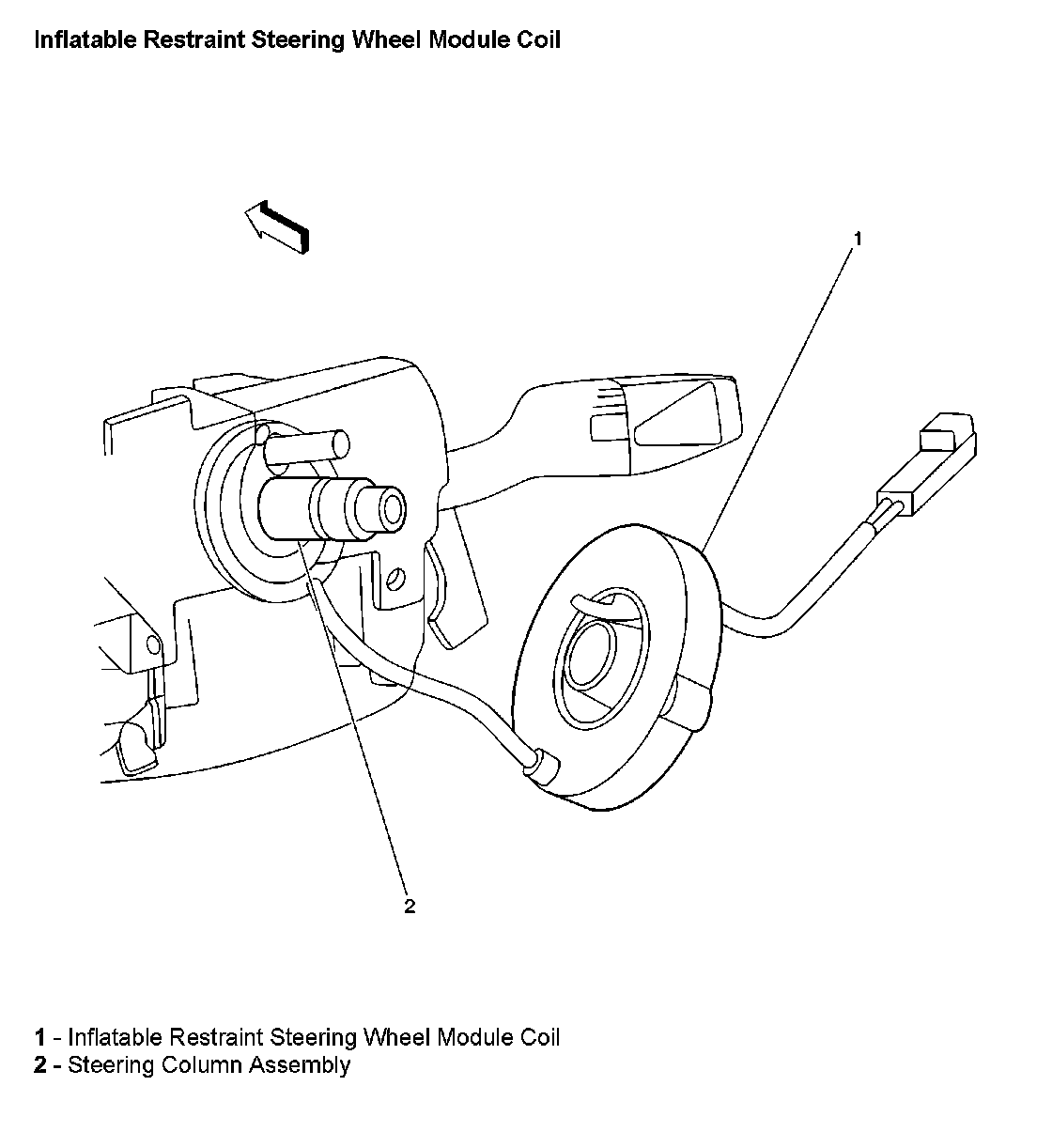 Inflatable Restraint Steering Wheel Module Coil

1

2

1 - Inflatable Restraint Steering Wheel Module Coil
2 - Steering Column Assembly