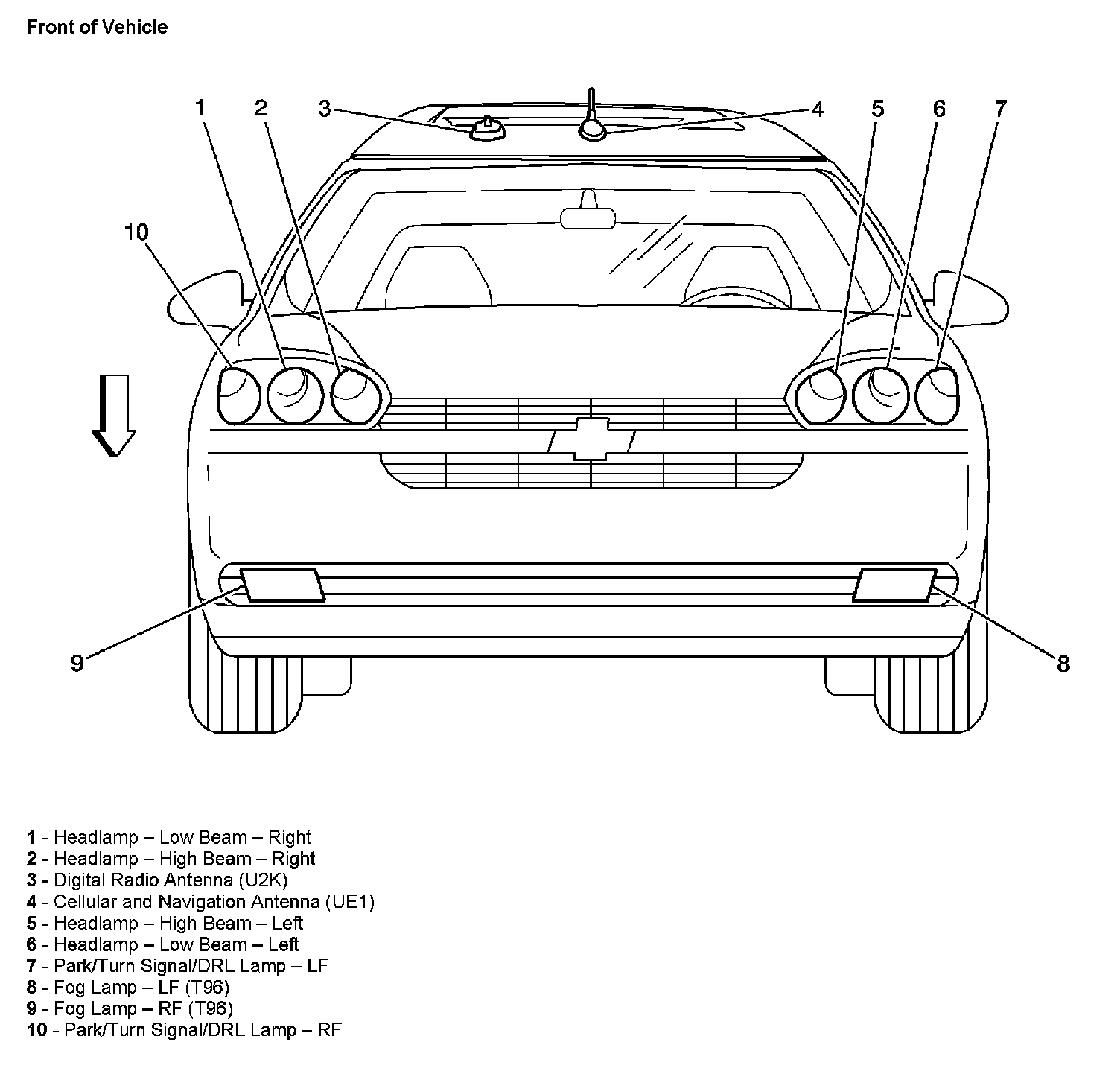 Front of Vehicle

1
2
3
4
5
6
7
10
9
8

1 - Headlamp – Low Beam – Right
2 - Headlamp – High Beam – Right
3 - Digital Radio Antenna (U2K)
4 - Cellular and Navigation Antenna (UE1)
5 - Headlamp – High Beam – Left
6 - Headlamp – Low Beam – Left
7 - Park/Turn Signal/DRL Lamp – LF
8 - Fog Lamp – LF (T96)
9 - Fog Lamp – RF (T96)
10 - Park/Turn Signal/DRL Lamp – RF