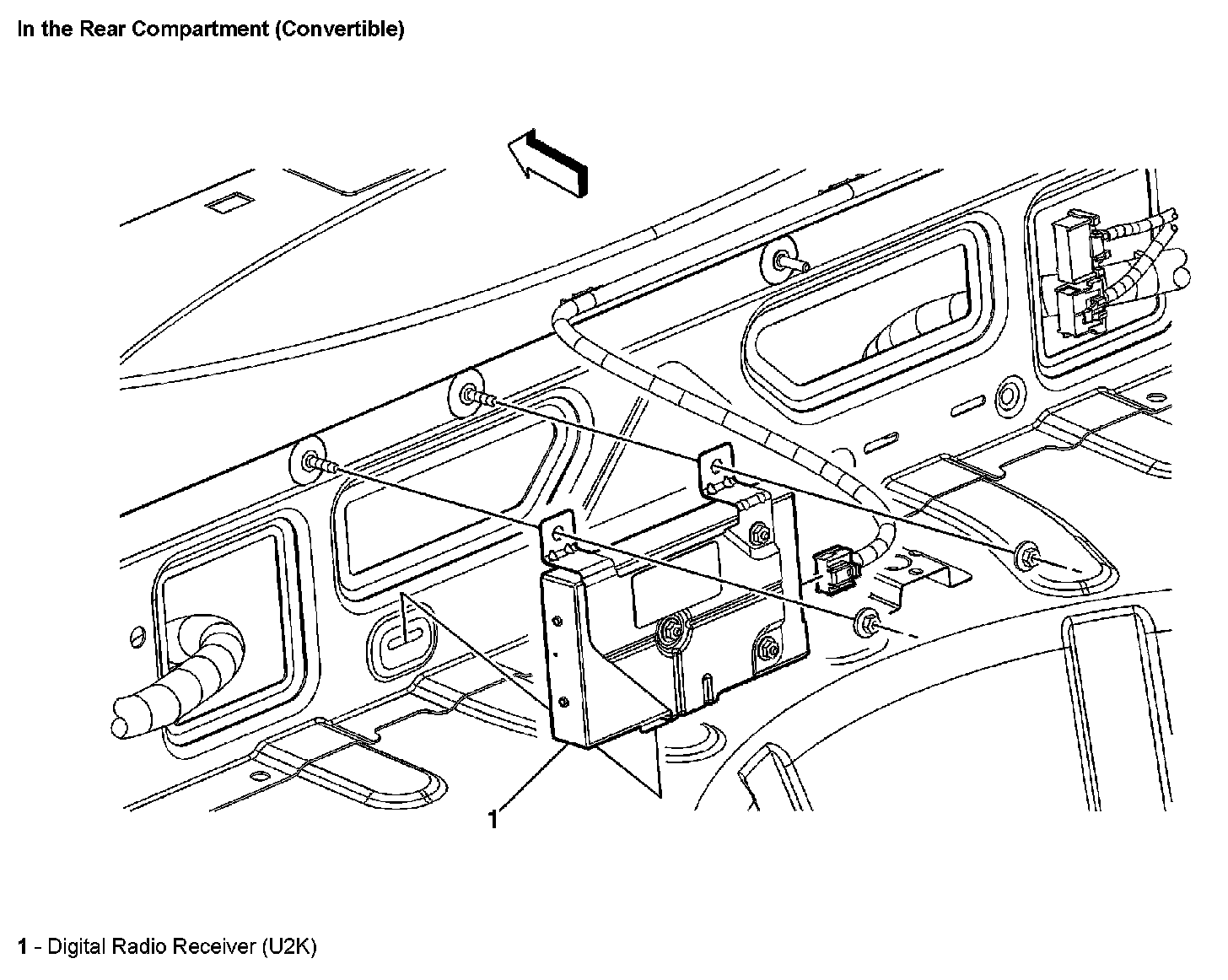 In the Rear Compartment (Convertible)

1

1 - Digital Radio Receiver (U2K)