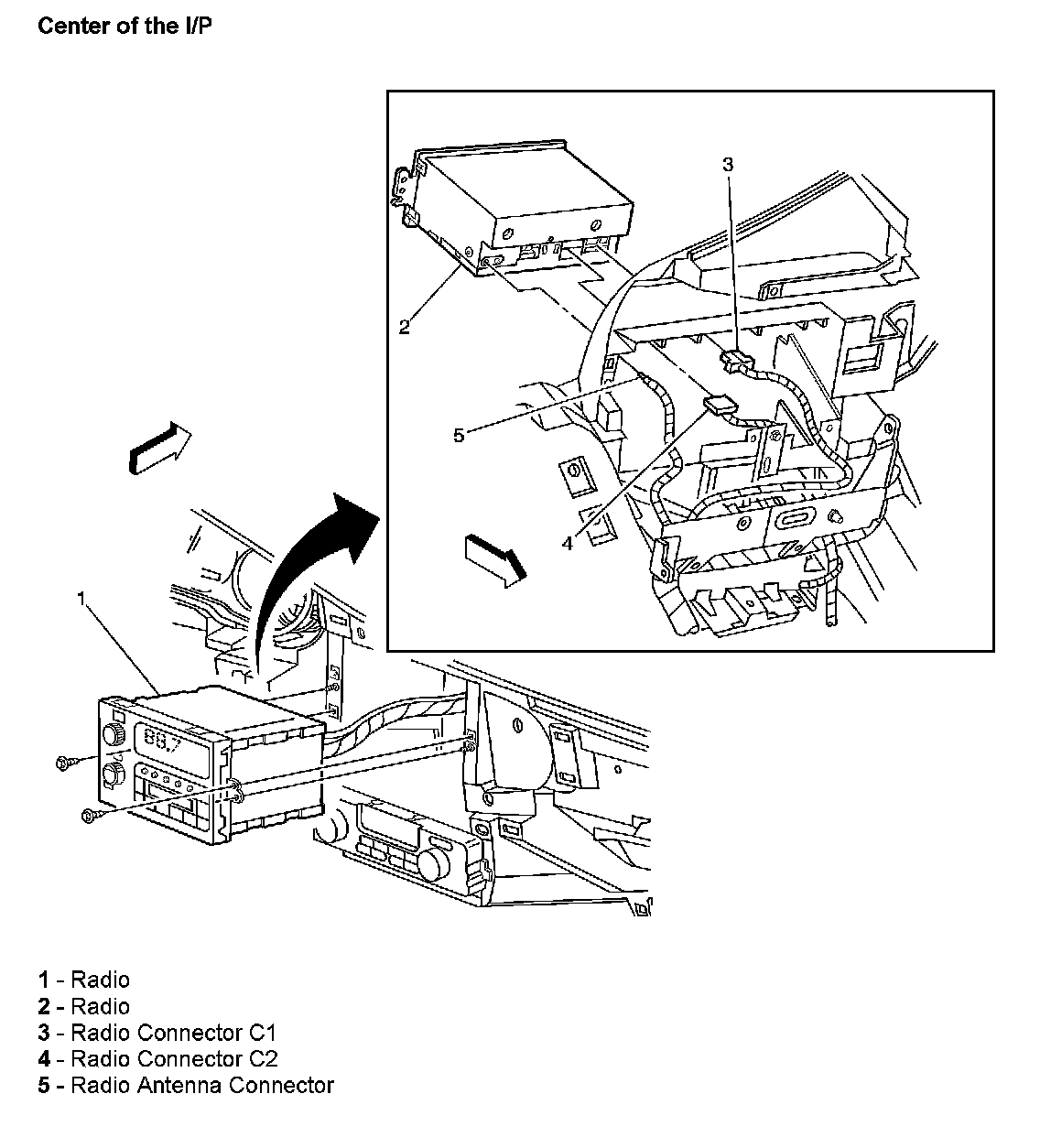 Center of the I/P

3

2

5

4

1

88.7

1 - Radio
2 - Radio
3 - Radio Connector C1
4 - Radio Connector C2
5 - Radio Antenna Connector